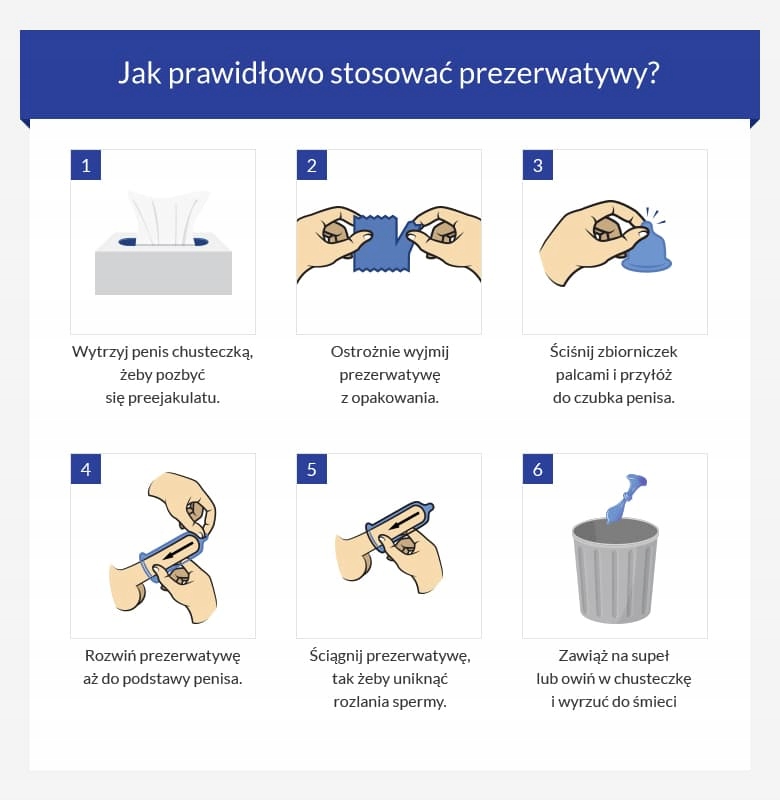 Jak prawidłowo stosować prezerwatywy?

1

Wytrzyj penis chusteczką, żeby pozbyć się preejakulatu.

2

Ostrożnie wyjmij prezerwatywę z opakowania.

3

Ściśnij zbiorniczek palcami i przyłóż do czubka penisa.

4

Rozwiń prezerwatywę aż do podstawy penisa.

5

Ściągnij prezerwatywę, tak żeby uniknąć rozlania spermy.

6

Zawiąż na supeł lub owiń w chusteczkę i wyrzuć do śmieci