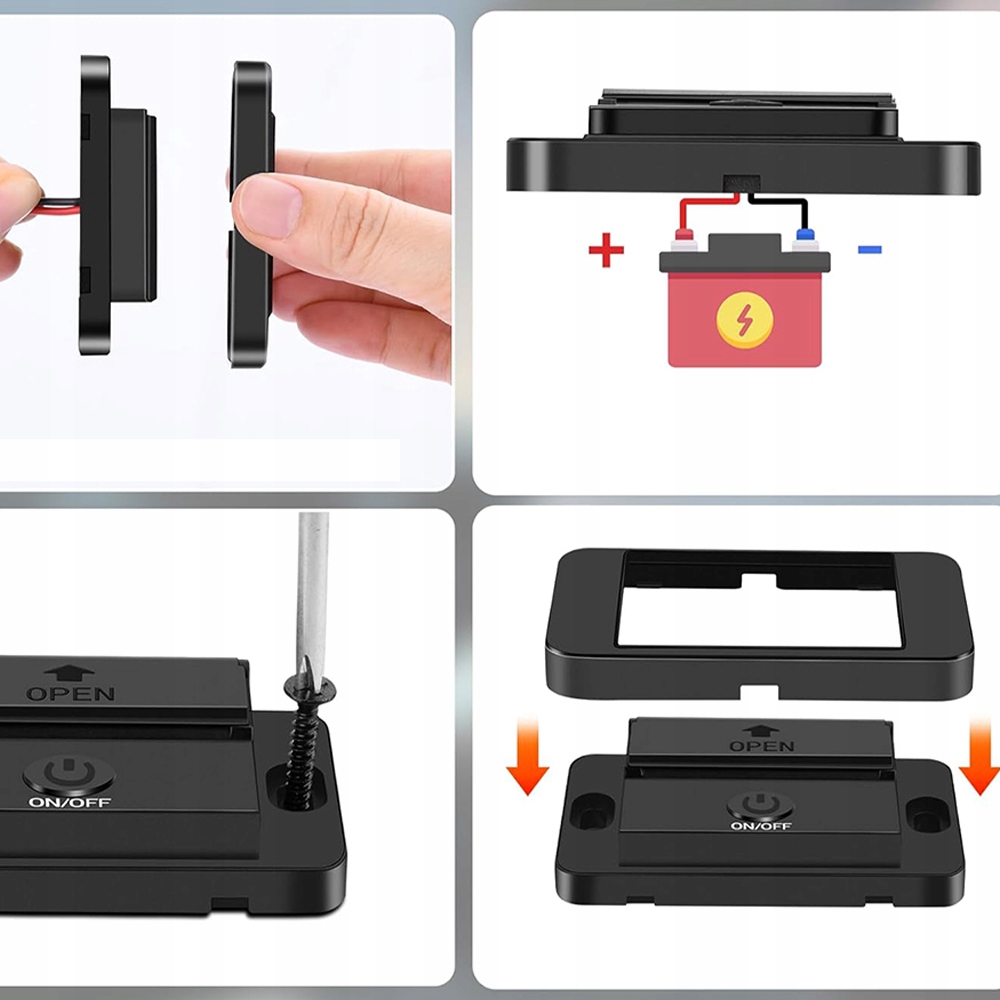 +
-
OPEN
ON/OFF
OPEN
ON/OFF