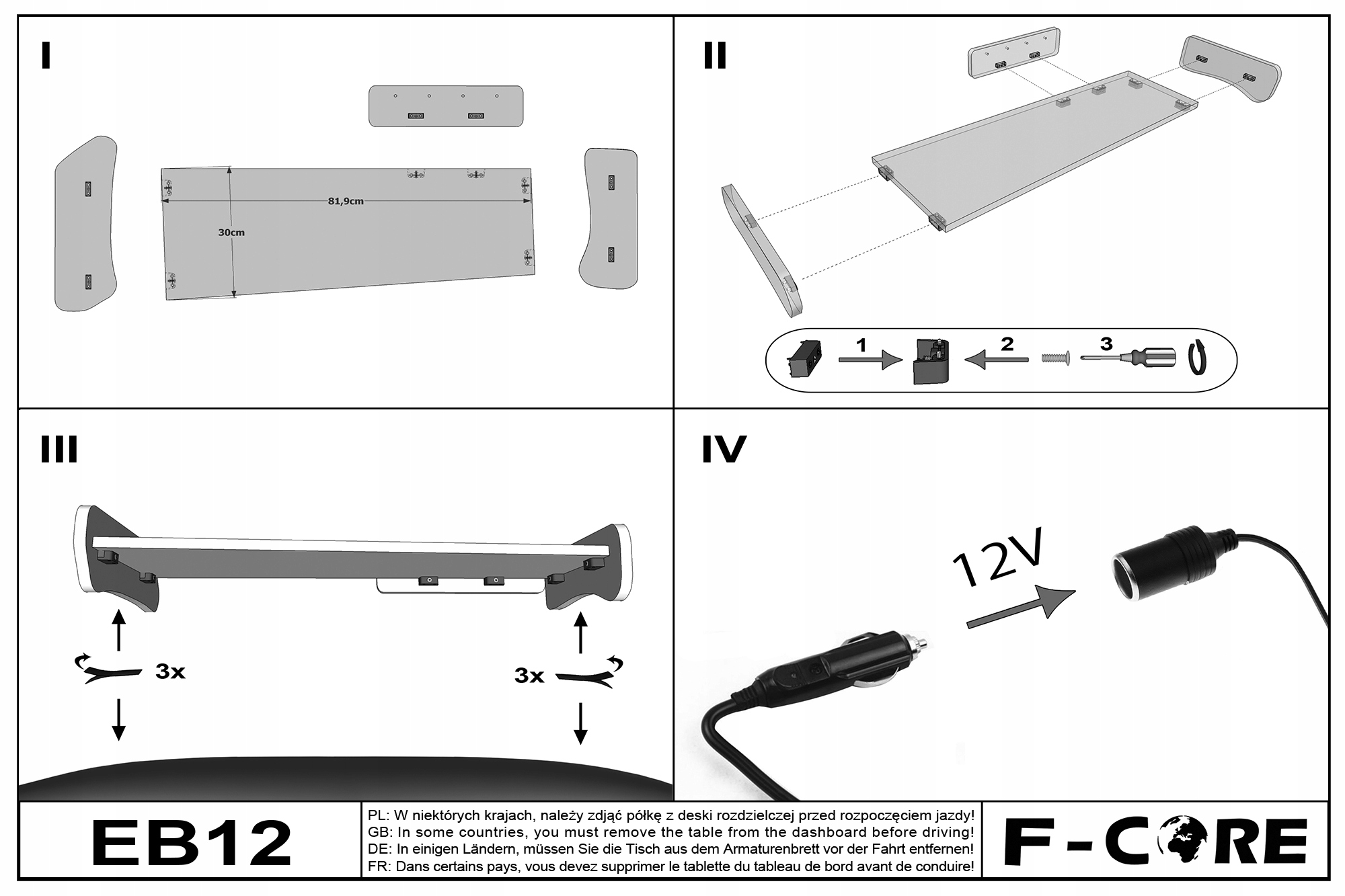 I

81,9cm

30cm

II

1

2

3

III

3x

3x

IV

12V

EB12

PL: W niektórych krajach, należy zdjąć półkę z deski rozdzielczej przed rozpoczęciem jazdy!
GB: In some countries, you must remove the table from the dashboard before driving!
DE: In einigen Ländern, müssen Sie die Tisch aus dem Armaturenbrett vor der Fahrt entfernen!
FR: Dans certains pays, vous devez supprimer le tablette du tableau de bord avant de conduire!

F-CORE