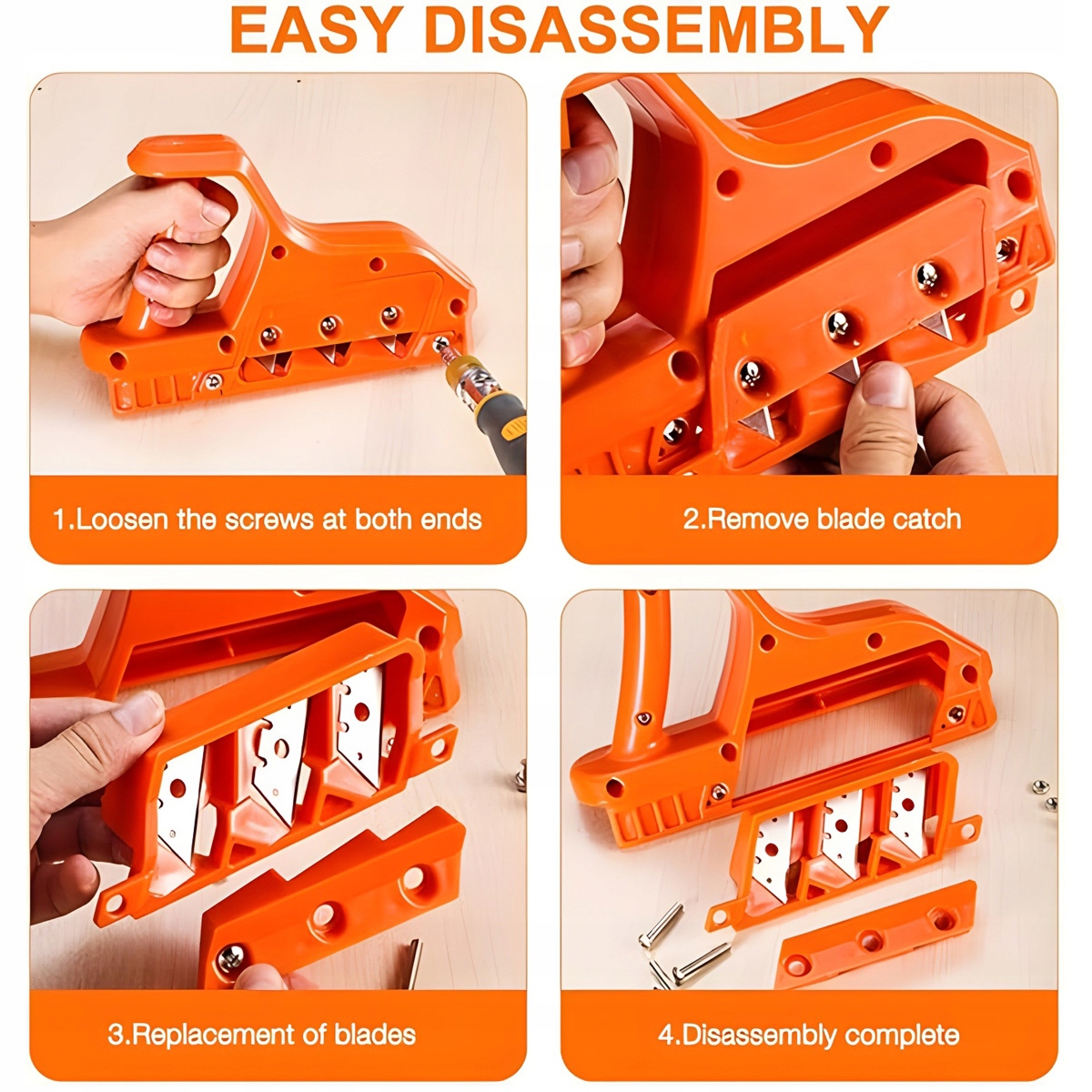 EASY DISASSEMBLY

1.Loosen the screws at both ends

2.Remove blade catch

3.Replacement of blades

4.Disassembly complete