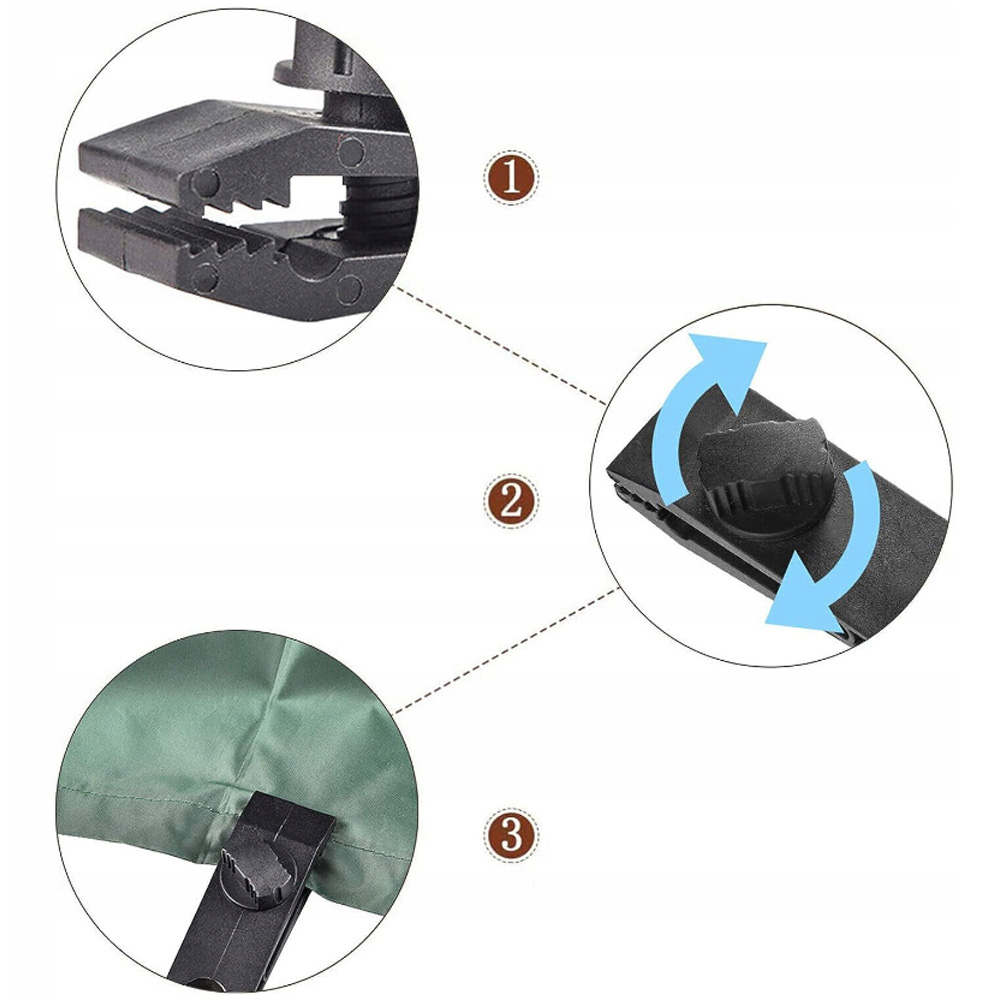 1

2

3