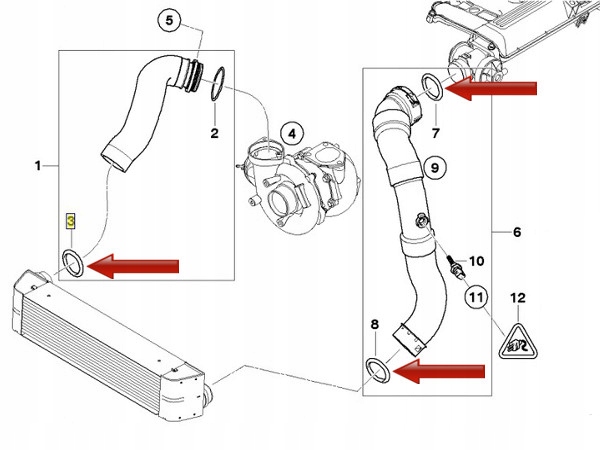 5
2
4
1
3
7
9
6
10
11
12
8