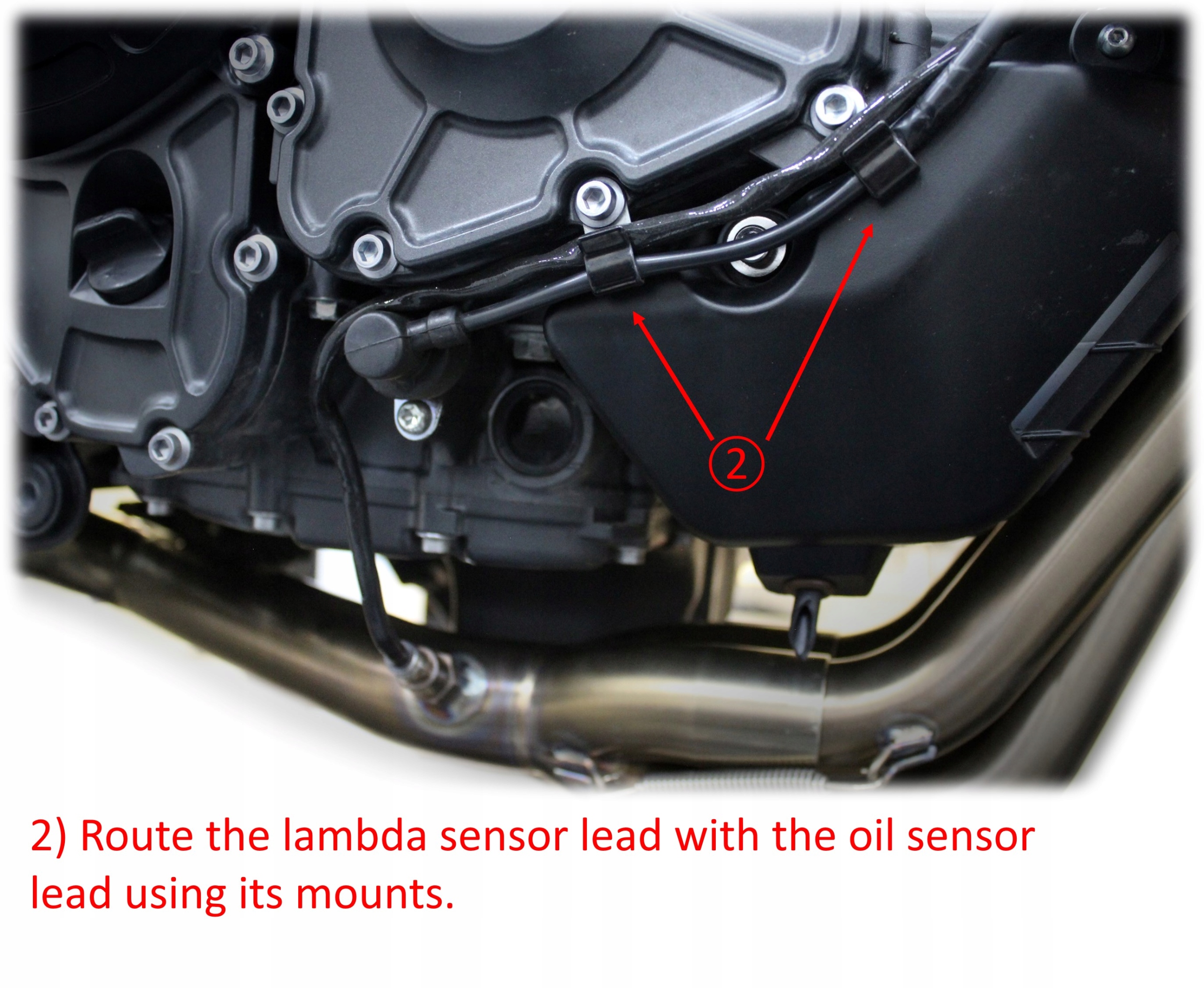 2

2) Route the lambda sensor lead with the oil sensor lead using its mounts.