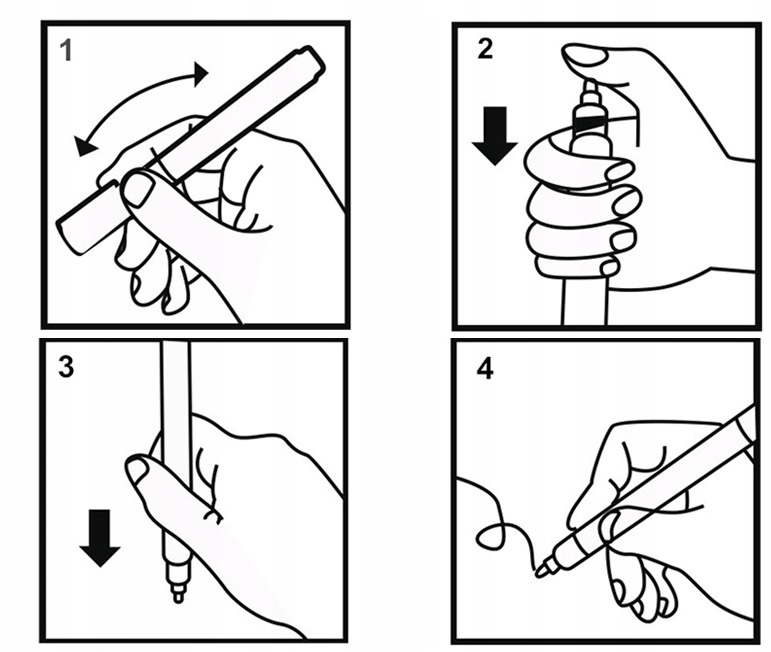 1

2

3

4