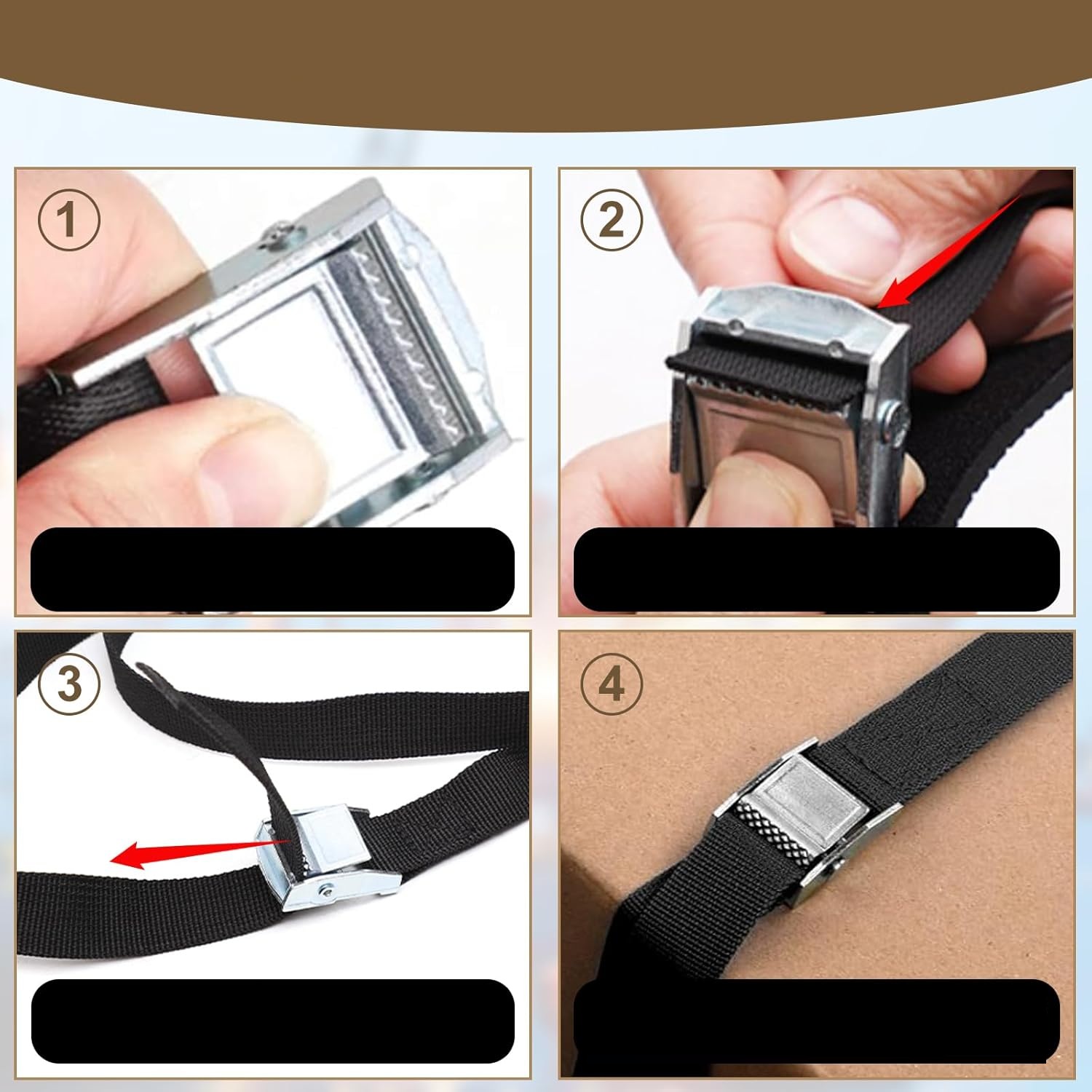 1

2

3

4