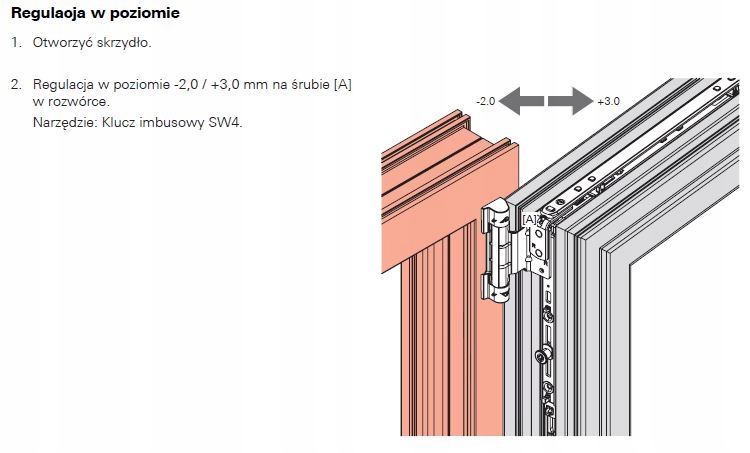 **Regulaoja w poziomie**

1. Otworzyć skrzydło.

2. Regulacja w poziomie -2,0 / +3,0 mm na śrubie [A] w rozwórce.
Narzędzie: Klucz imbusowy SW4.

-2.0
+3.0
[A]