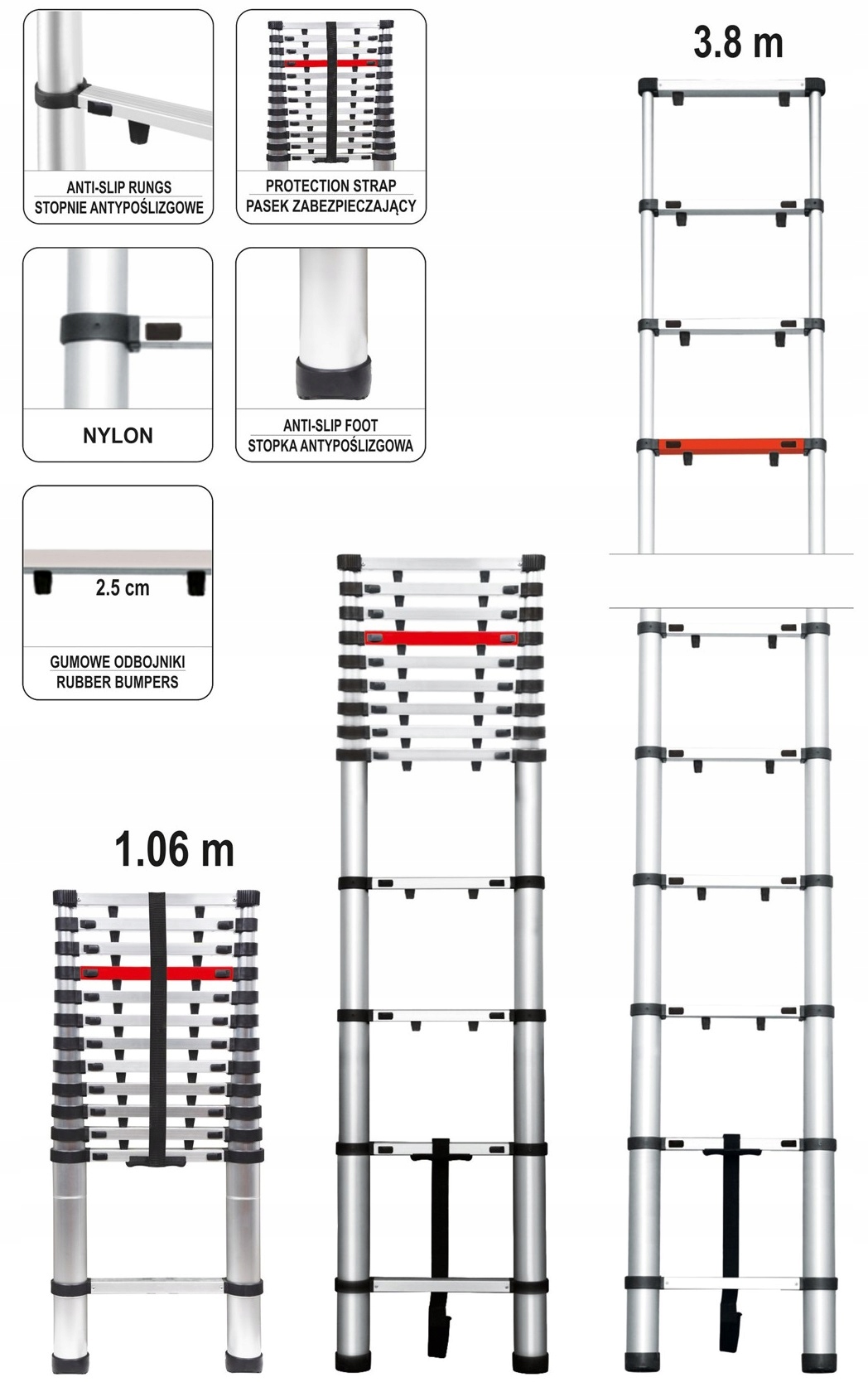 ANTI-SLIP RUNGS
STOPNIE ANTYPOŚLIZGOWE

PROTECTION STRAP
PASEK ZABEZPIECZAJĄCY

3.8 m

NYLON

ANTI-SLIP FOOT
STOPKA ANTYPOŚLIZGOWA

2.5 cm

GUMOWE ODBOJNIKI
RUBBER BUMPERS

1.06 m