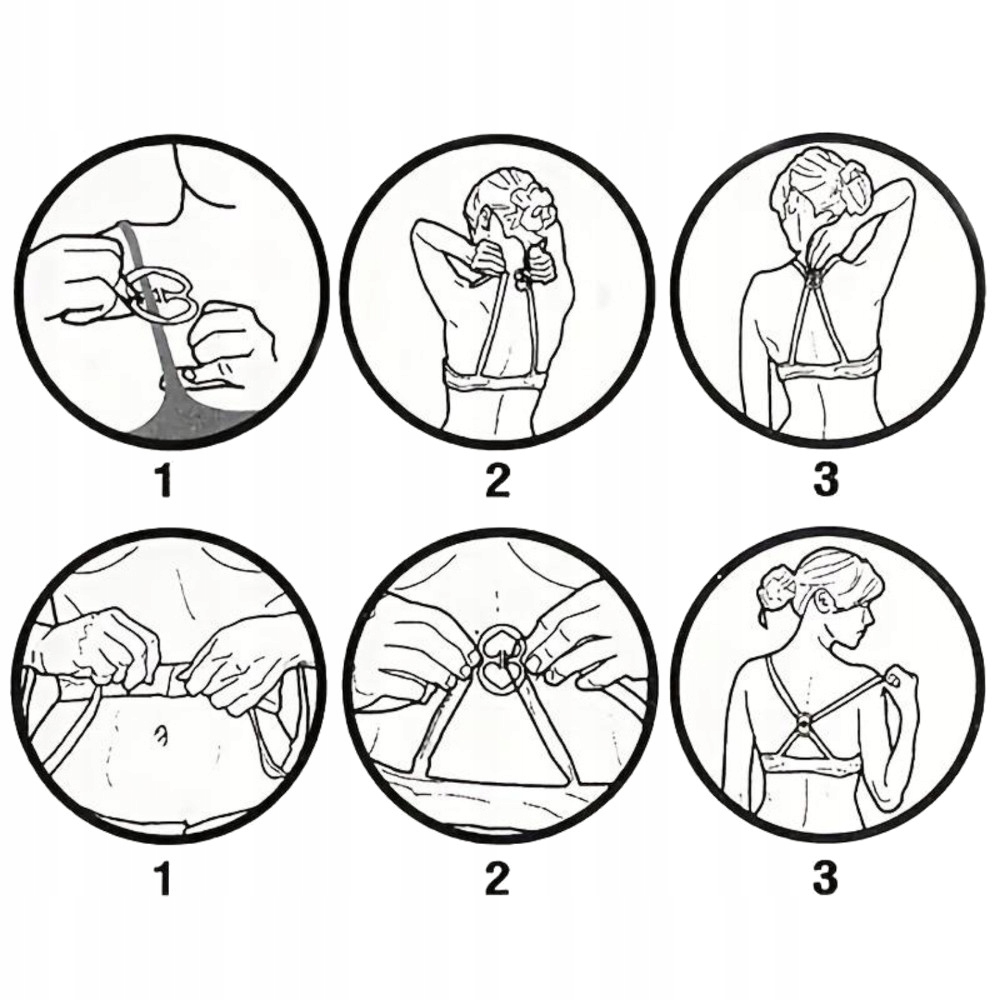 1 2 3

1 2 3