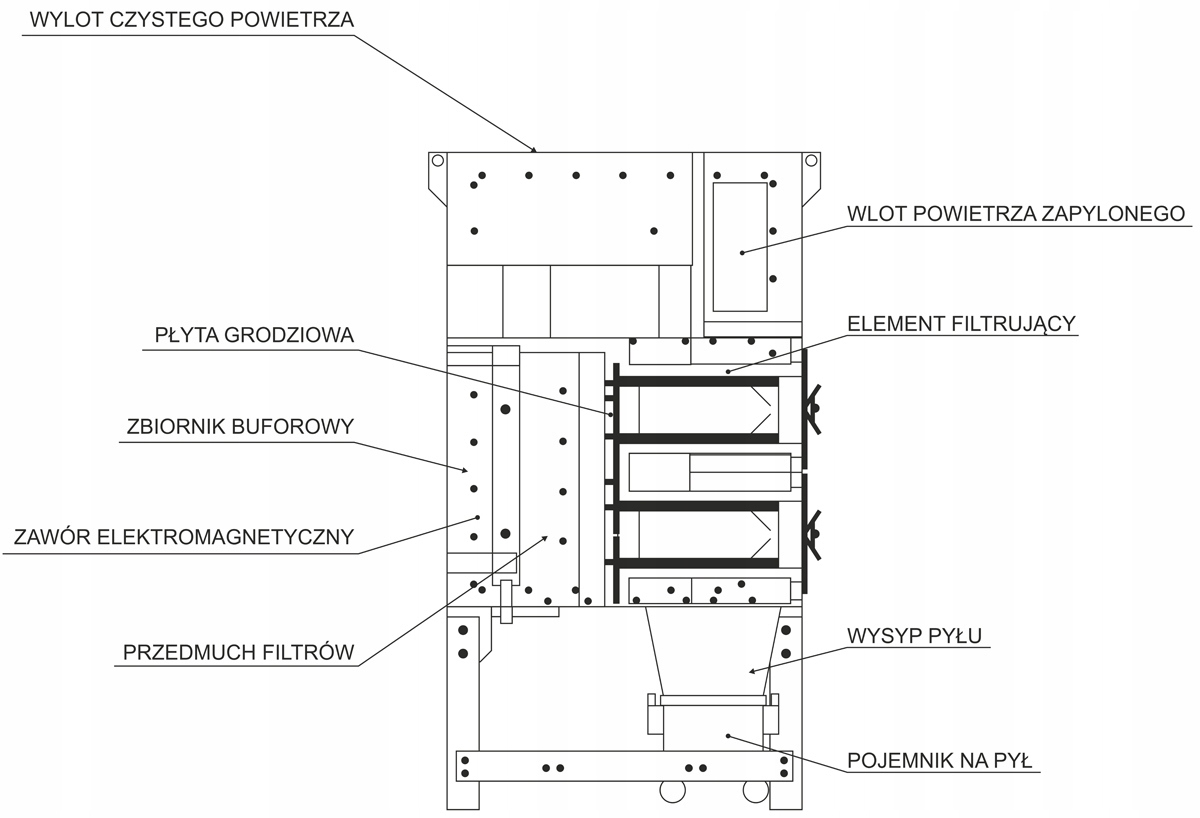 WYLOT CZYSTEGO POWIETRZA

WLOT POWIETRZA ZAPYLONEGO

PŁYTA GRODZIOWA

ELEMENT FILTRUJĄCY

ZBIORNIK BUFOROWY

ZAWÓR ELEKTROMAGNETYCZNY

PRZEDMUCH FILTRÓW

WYSYP PYŁU

POJEMNIK NA PYŁ