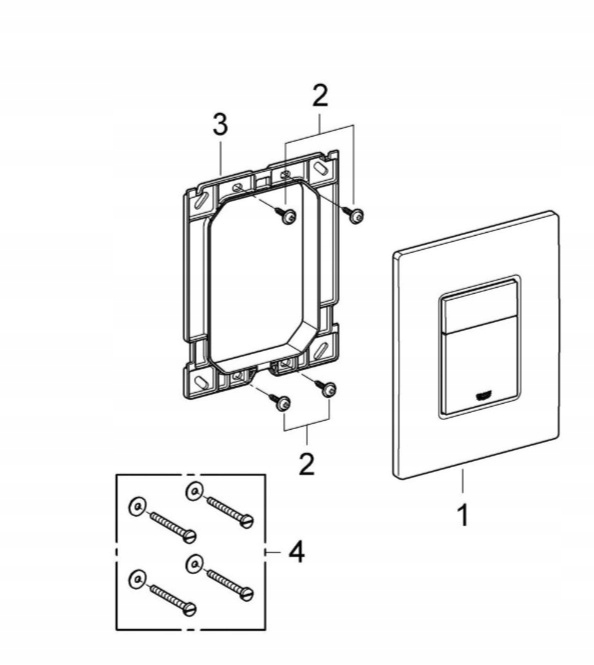 2
3
2
1
4