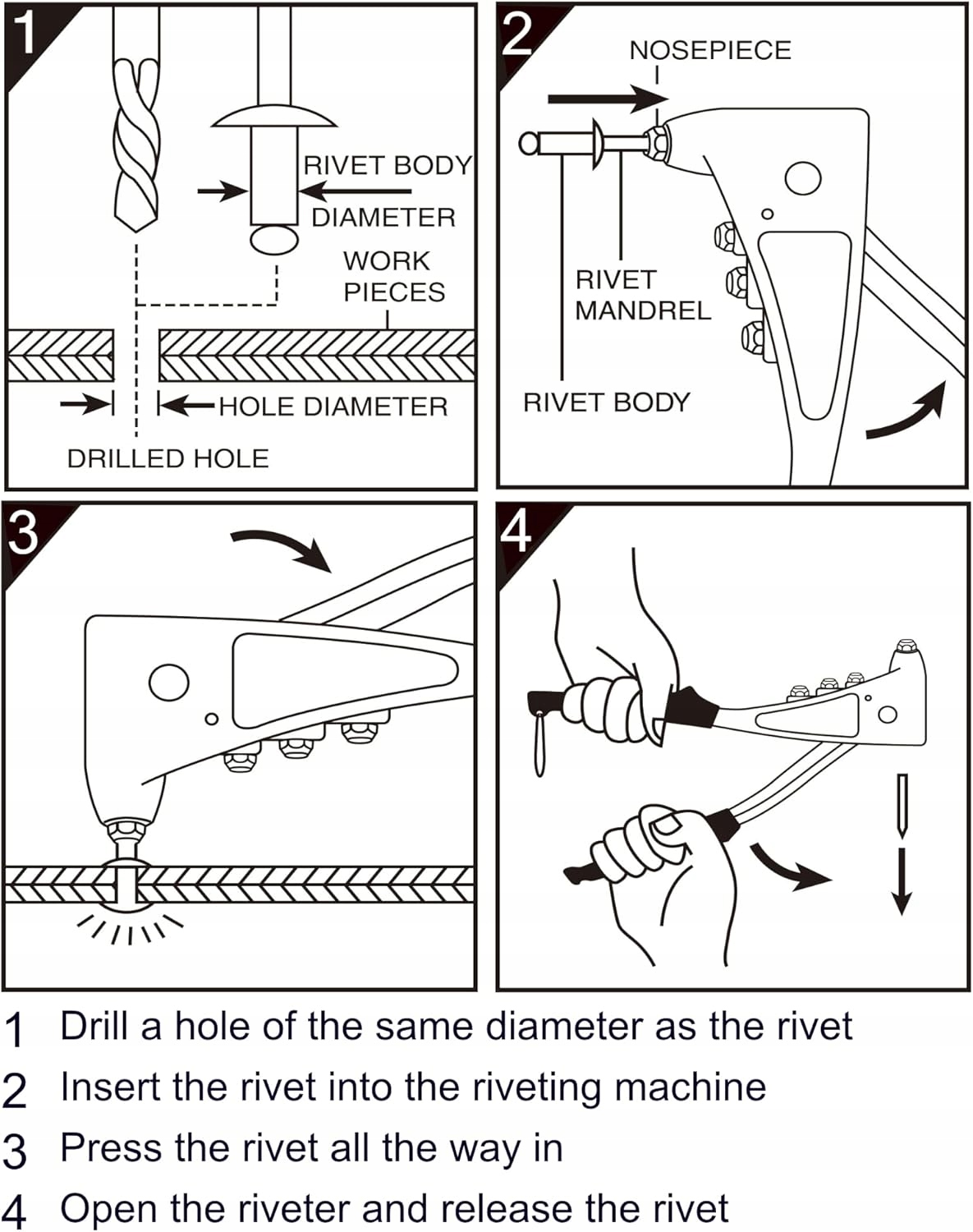 1

RIVET BODY

DIAMETER

WORK PIECES

HOLE DIAMETER

DRILLED HOLE

2

NOSEPIECE

RIVET MANDREL

RIVET BODY

3

4

1 Drill a hole of the same diameter as the rivet

2 Insert the rivet into the riveting machine

3 Press the rivet all the way in

4 Open the riveter and release the rivet