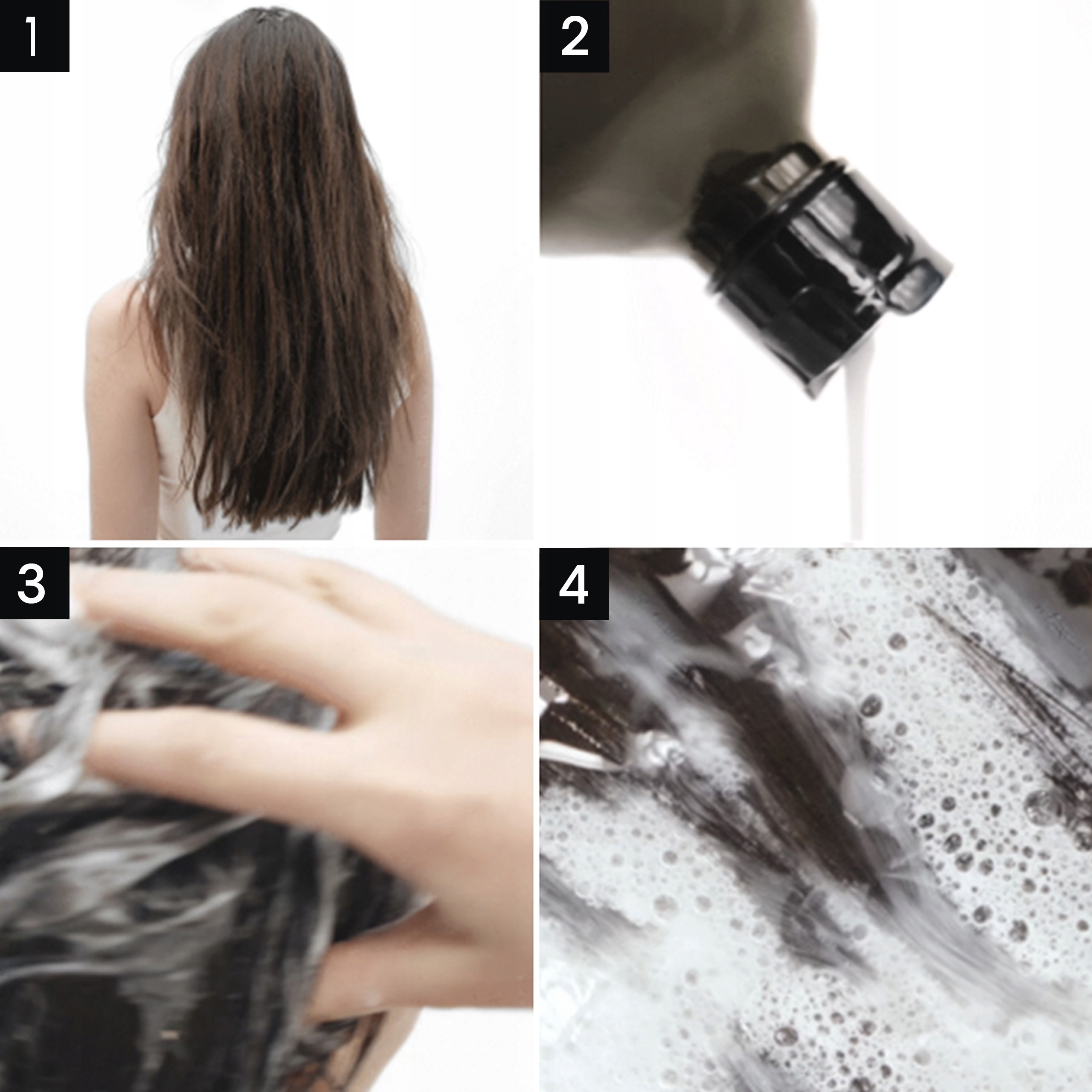 1

2

3

4