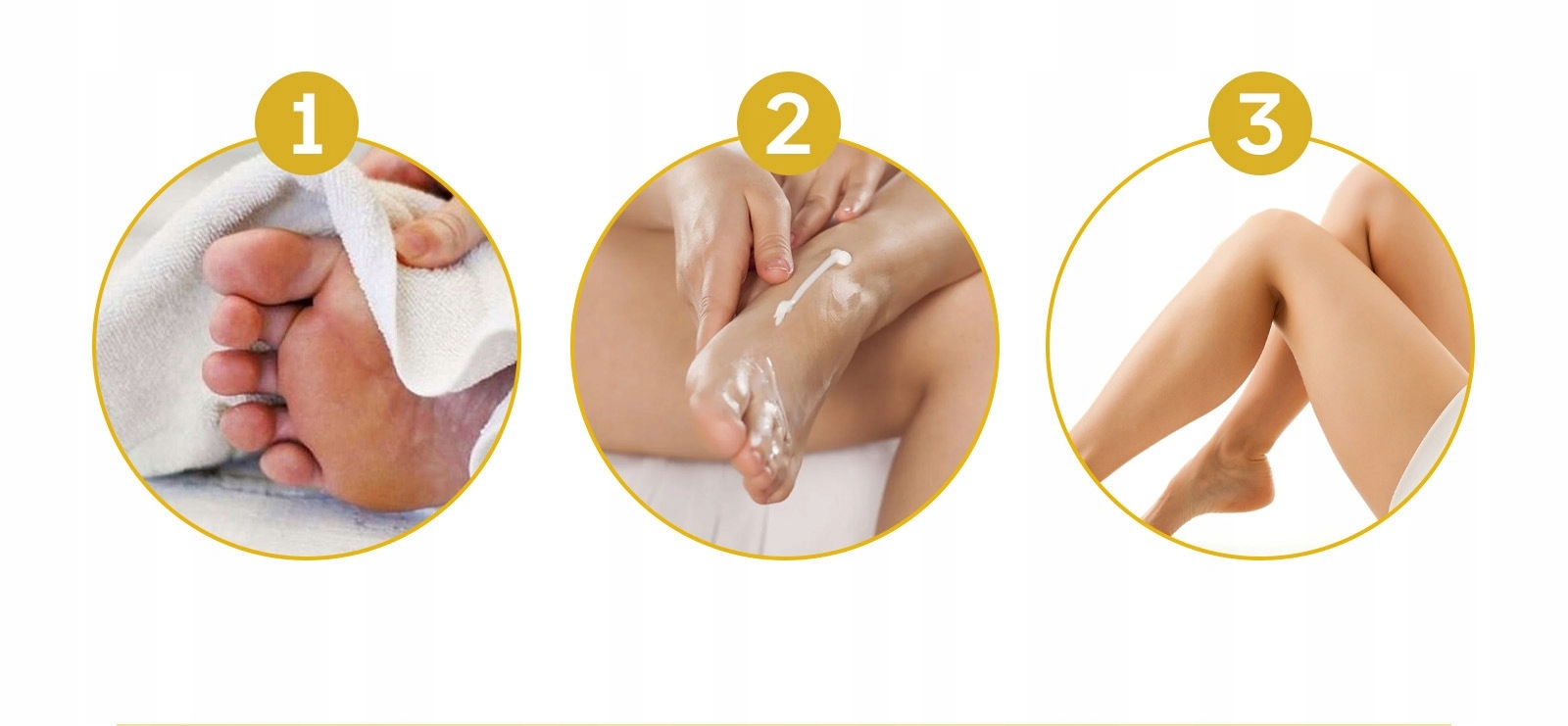 1

2

3