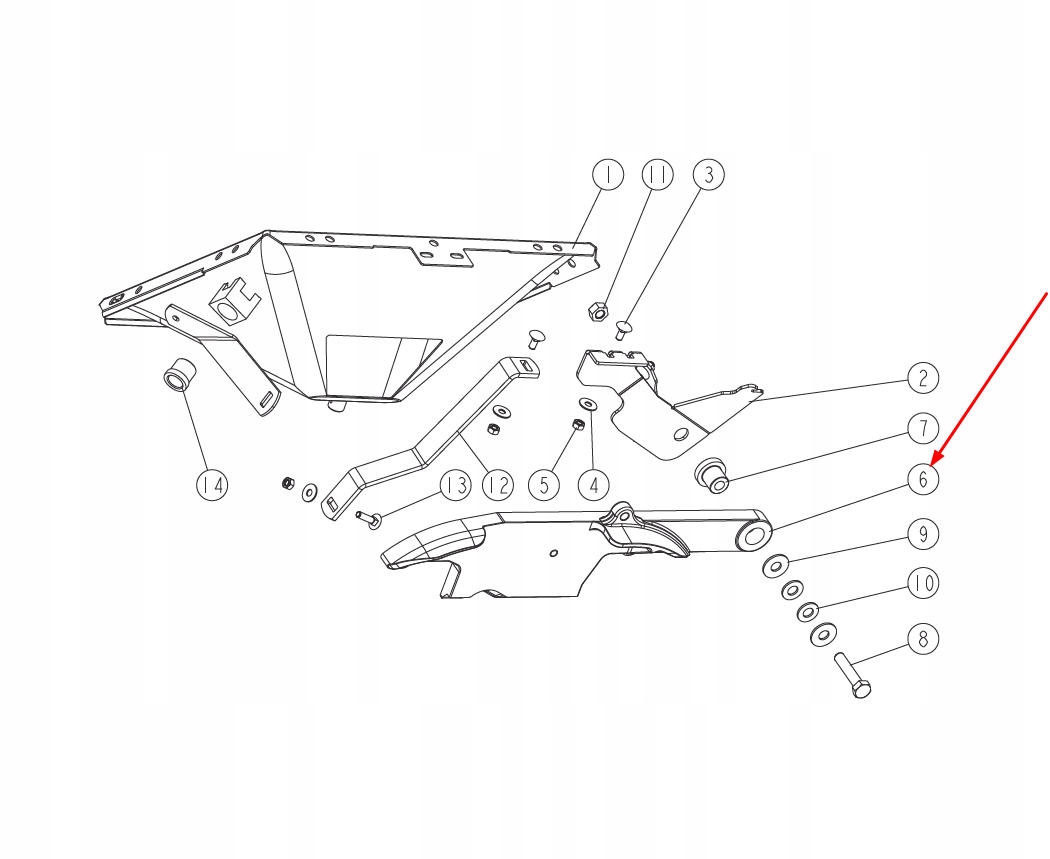 1
11
3
2
7
6
9
10
8
14
13
12
5
4