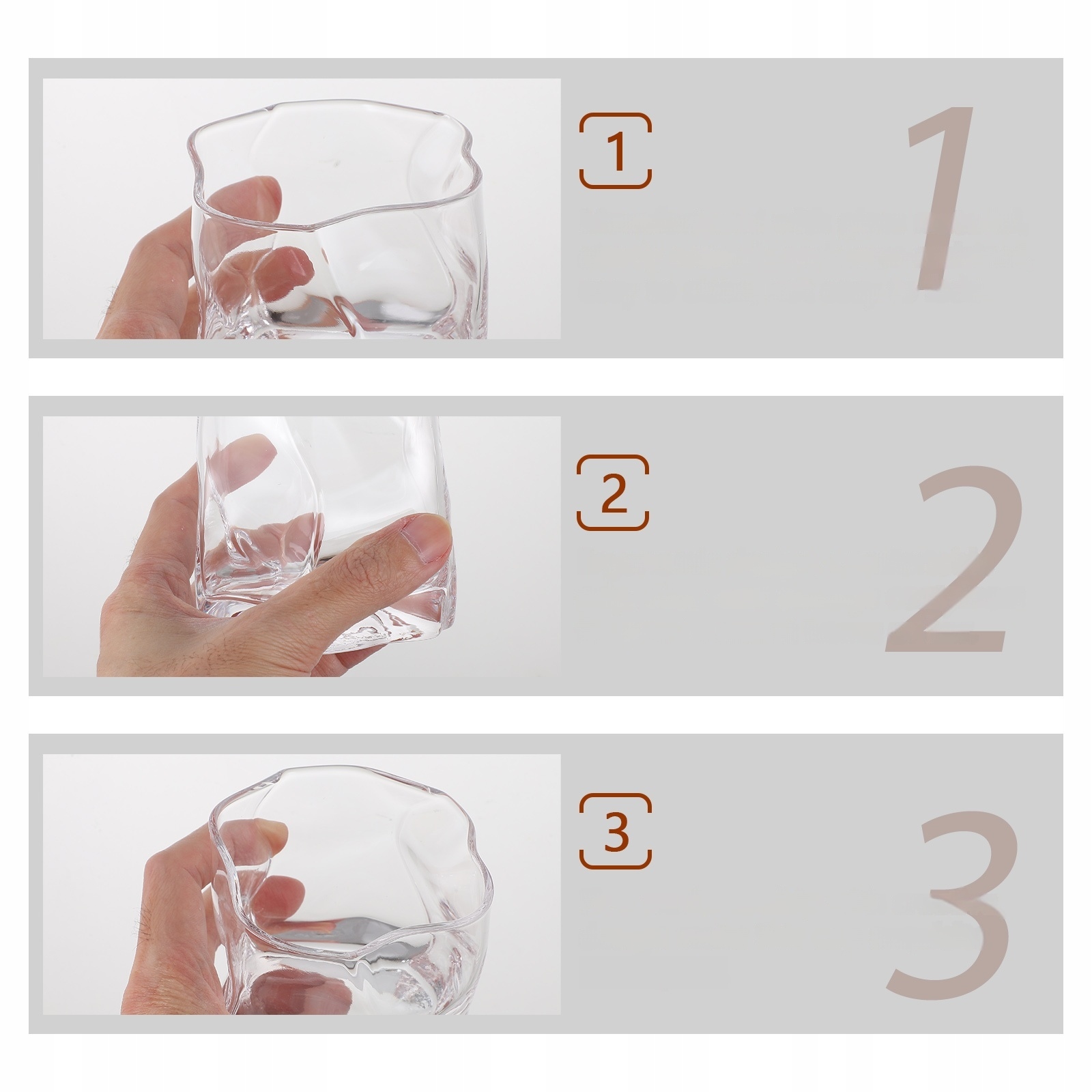 1

1

2

2

3

3