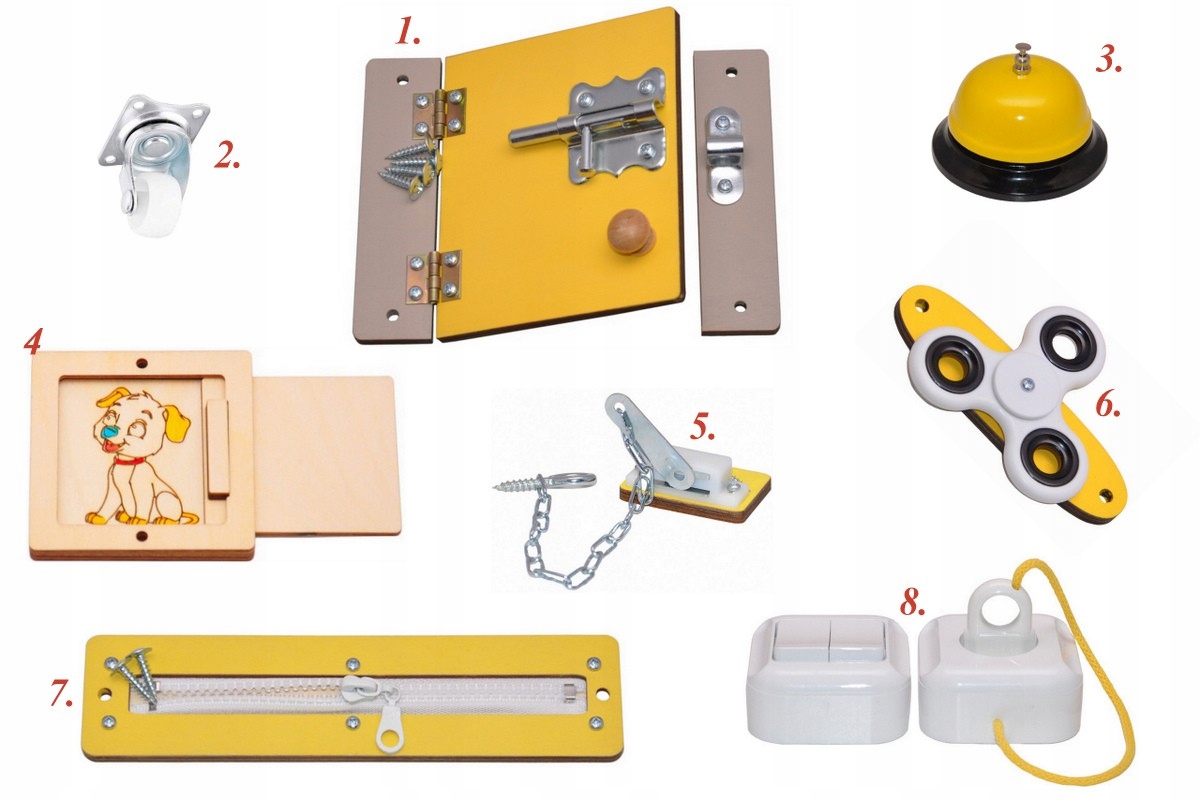 1.

2.

3.

4

5.

6.

7.

8.