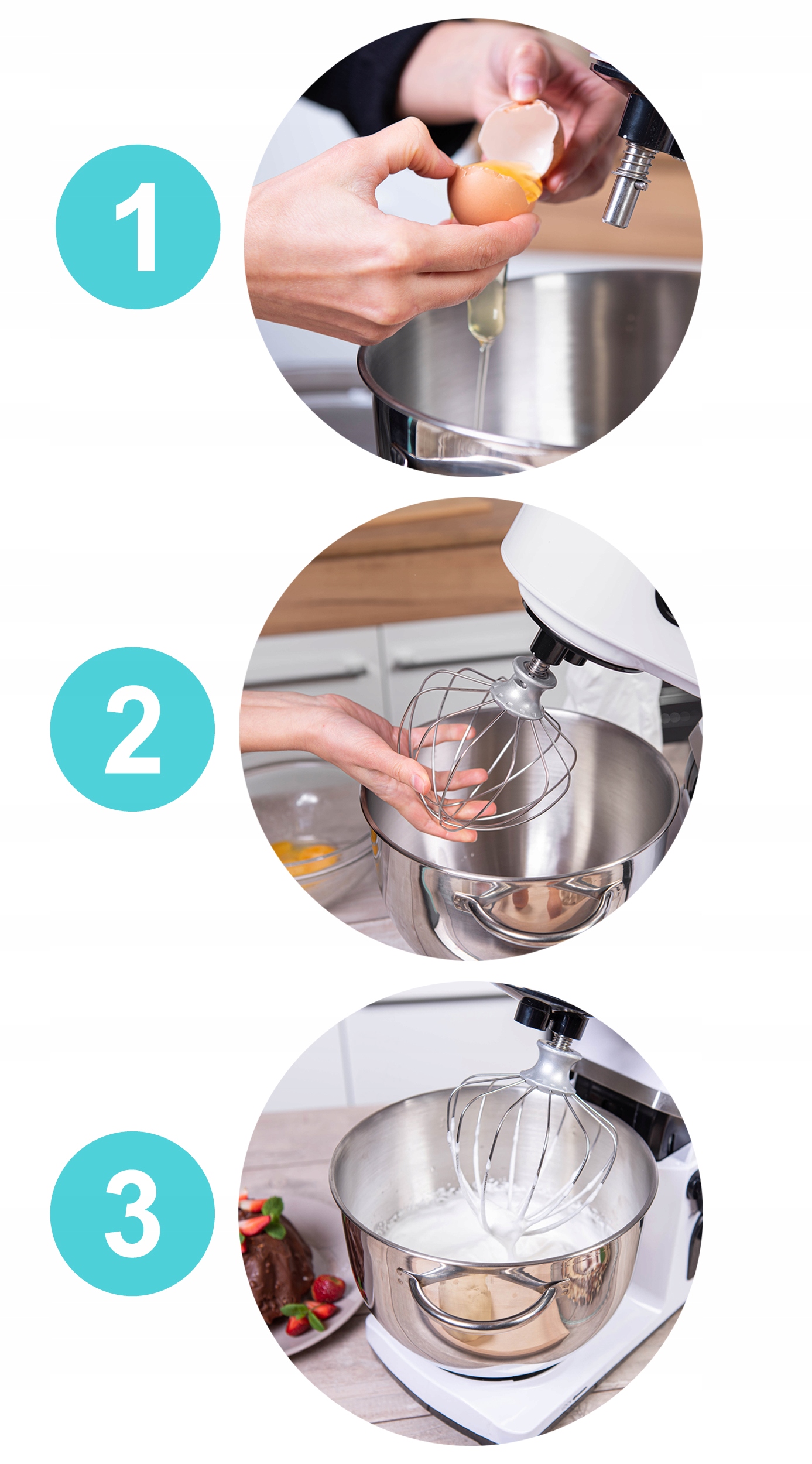 1

2

3