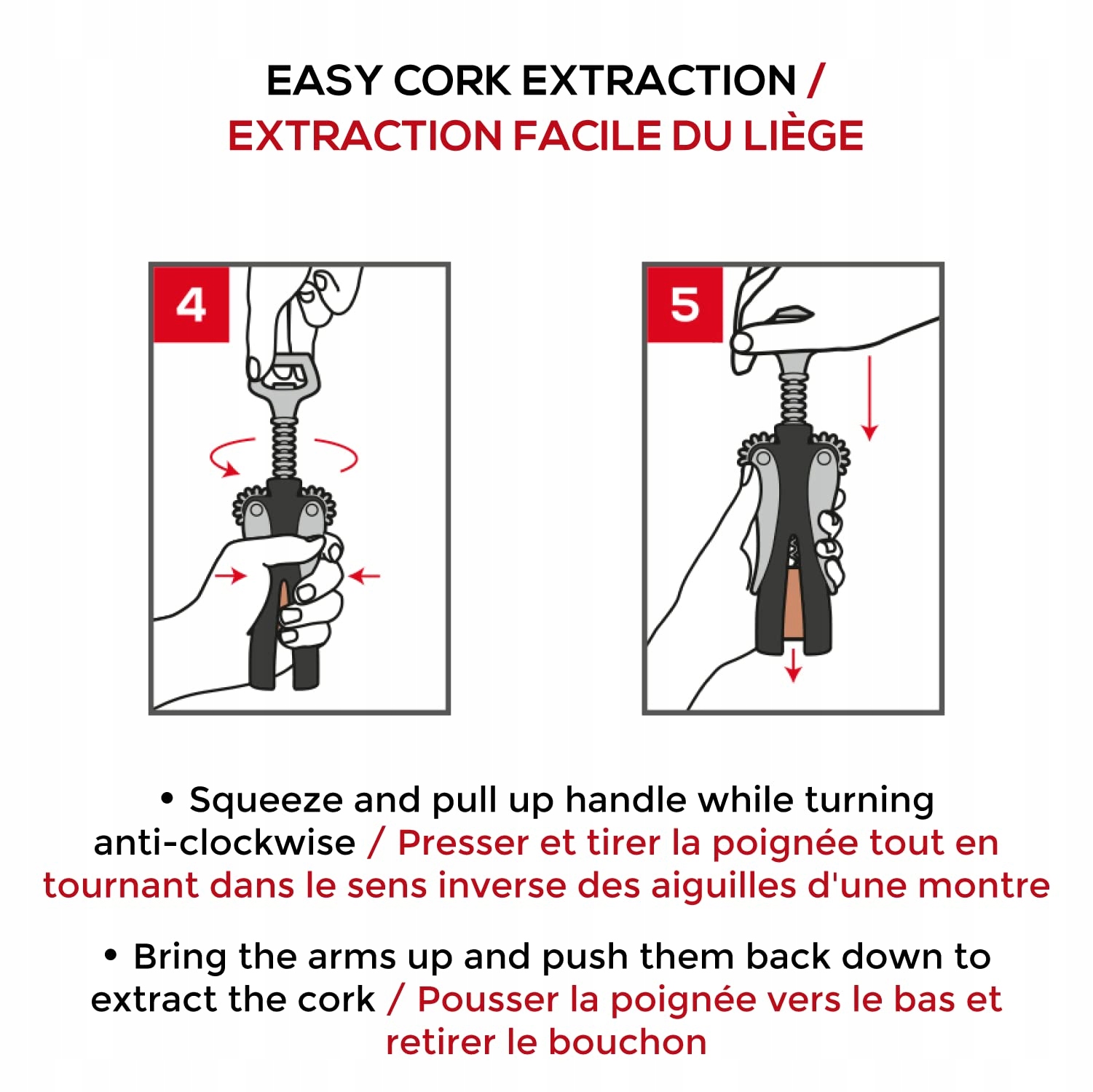 EASY CORK EXTRACTION / EXTRACTION FACILE DU LIÈGE

4

5

• Squeeze and pull up handle while turning anti-clockwise / Presser et tirer la poignée tout en tournant dans le sens inverse des aiguilles d'une montre

• Bring the arms up and push them back down to extract the cork / Pousser la poignée vers le bas et retirer le bouchon