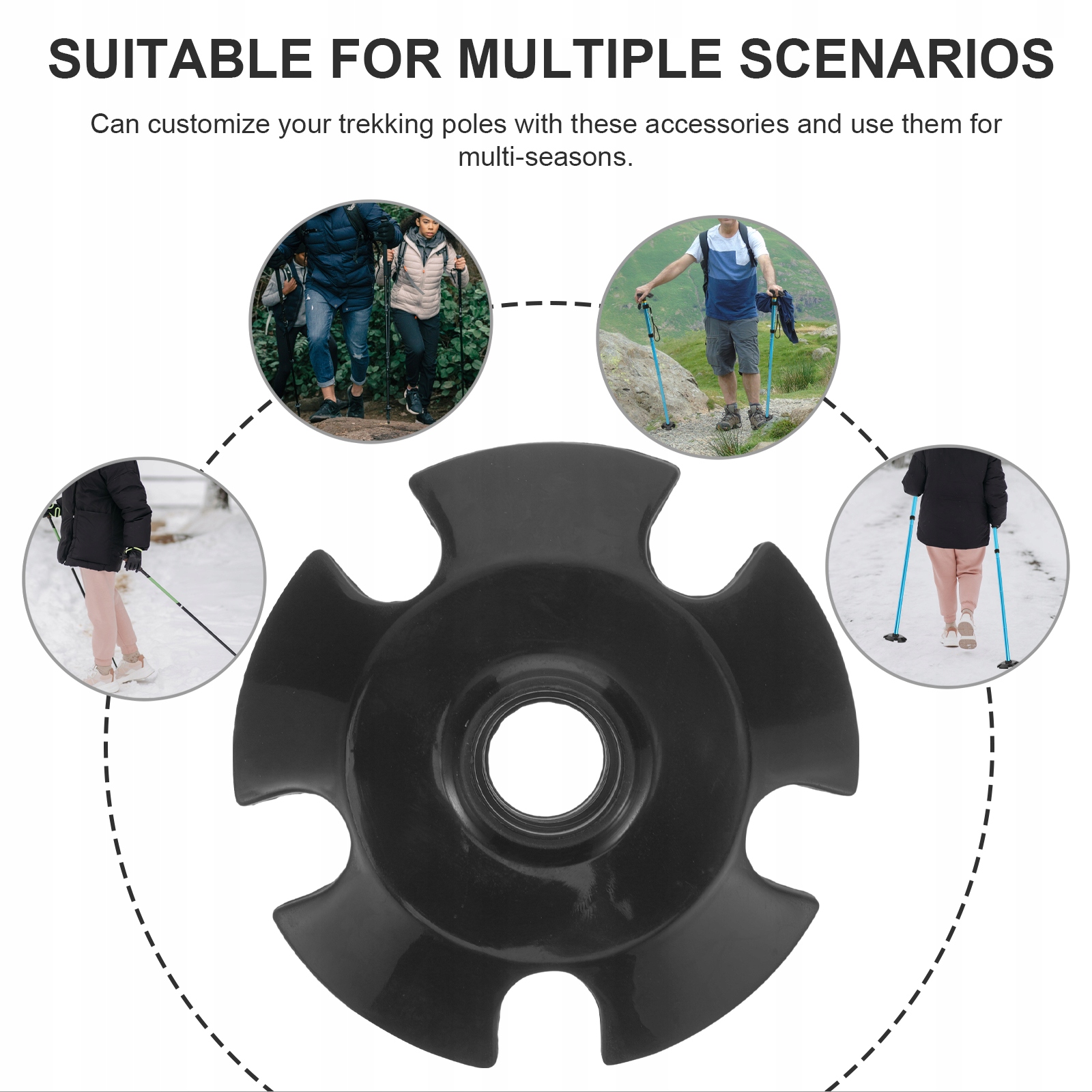 SUITABLE FOR MULTIPLE SCENARIOS

Can customize your trekking poles with these accessories and use them for multi-seasons.