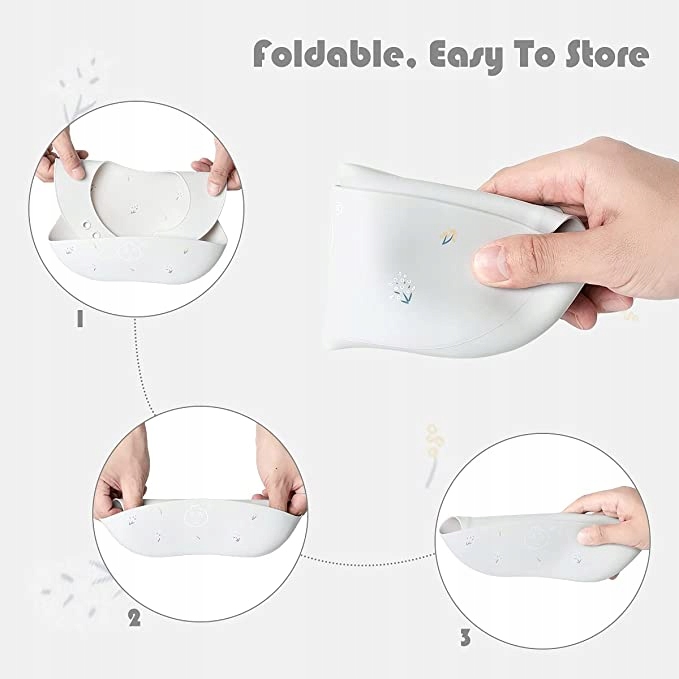 Foldable, Easy To Store

1

2

3