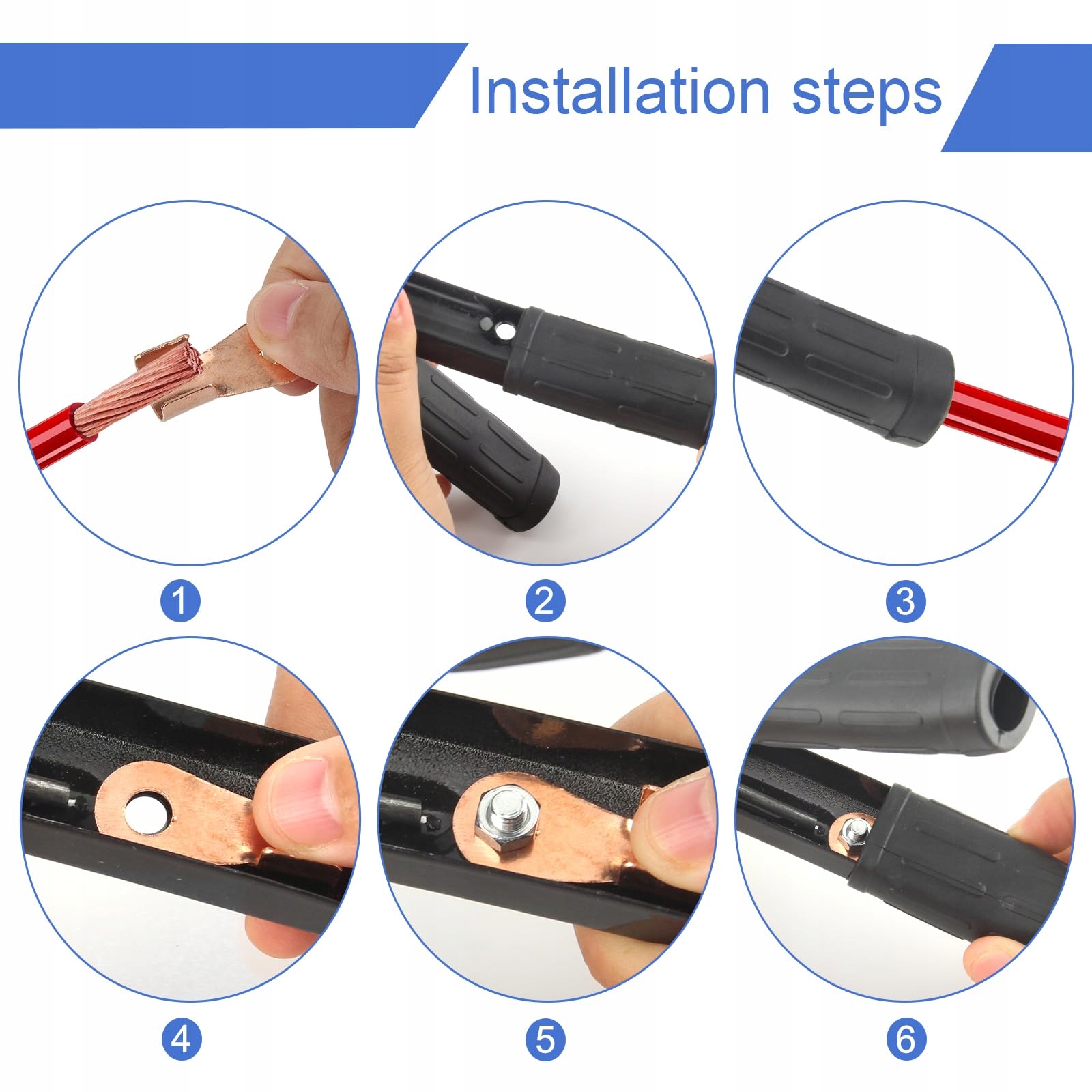 Installation steps

1

2

3

4

5

6