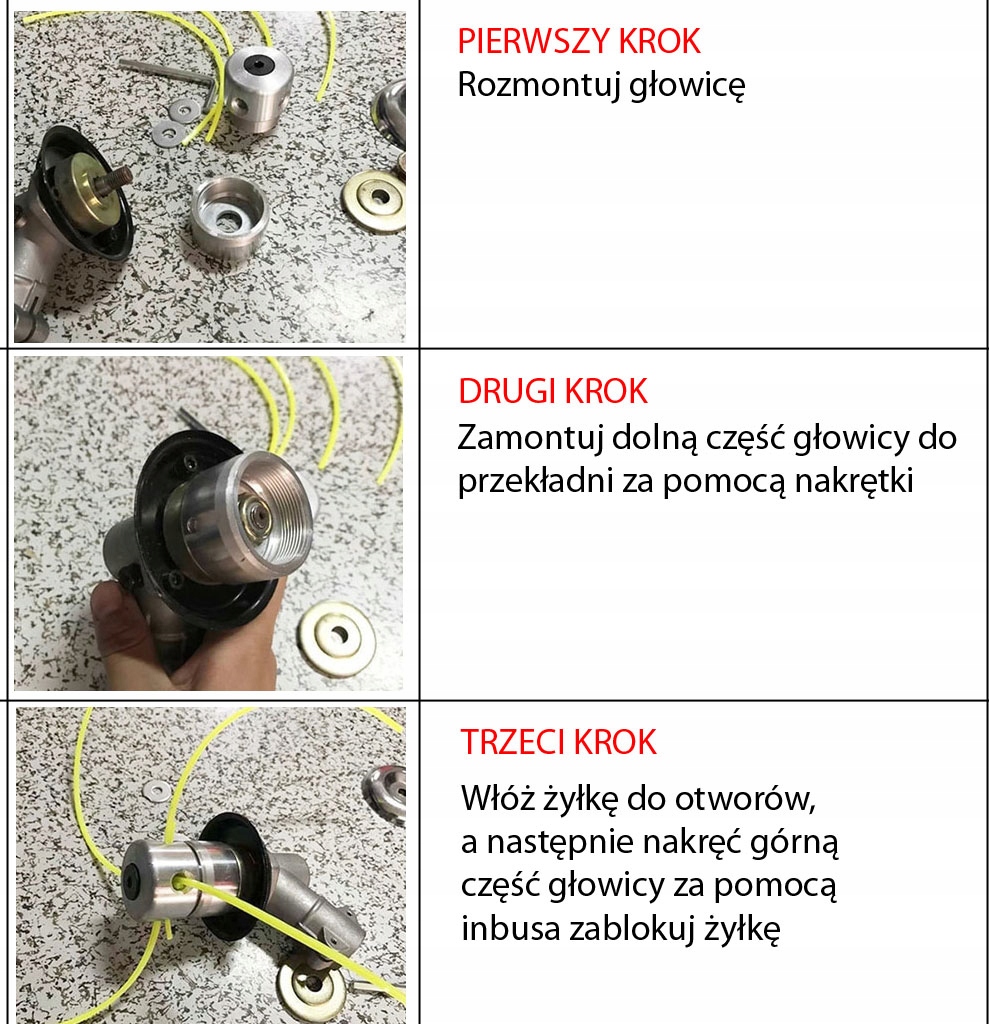 PIERWSZY KROK
Rozmontuj głowicę

DRUGI KROK
Zamontuj dolną część głowicy do przekładni za pomocą nakrętki

TRZECI KROK
Włóż żyłkę do otworów, a następnie nakręć górną część głowicy za pomocą inbusa zablokuj żyłkę