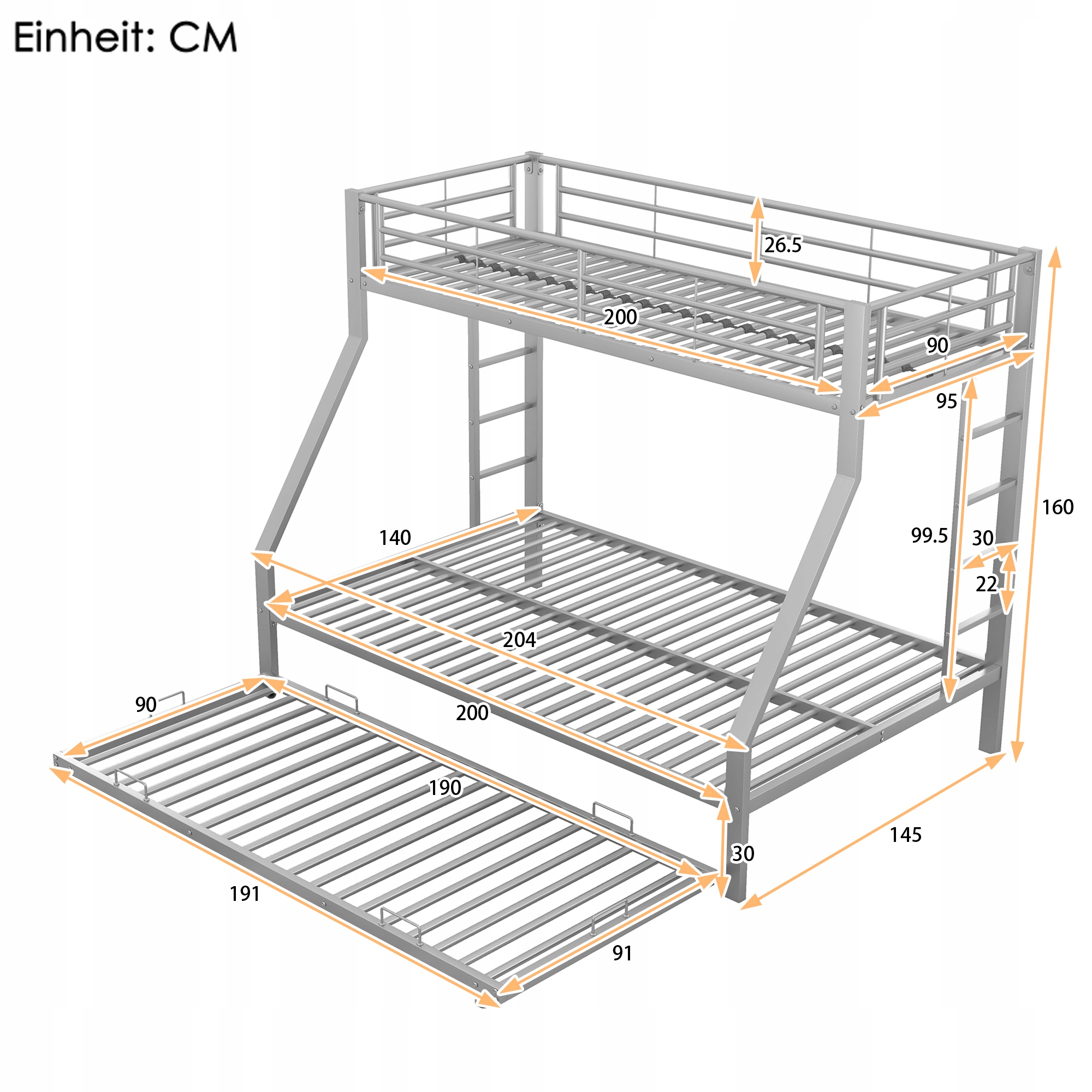 Einheit: CM

26.5

200

90

95

160

140

99.5

30

22

204

90

200

190

145

30

191

91