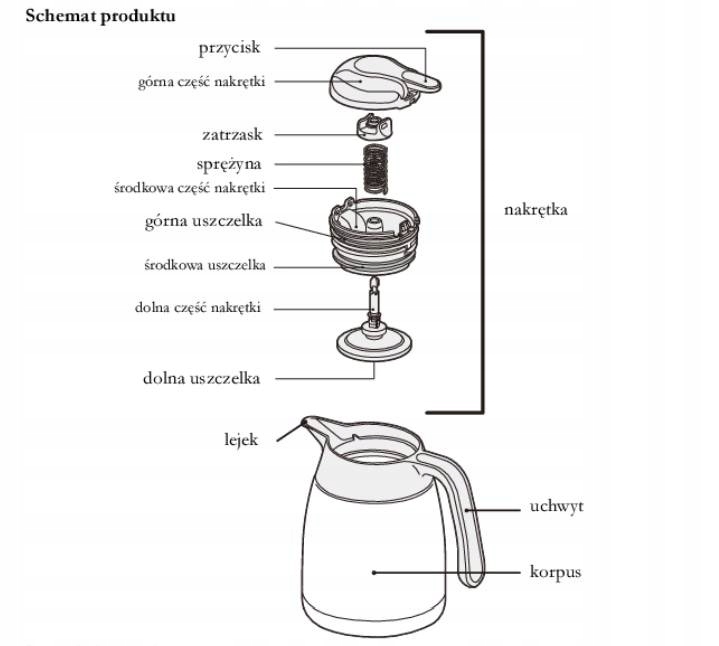 Schemat produktu

przycisk

górna część nakrętki

zatrzask

sprężyna

środkowa część nakrętki

górna uszczelka

środkowa uszczelka

dolna część nakrętki

dolna uszczelka

nakrętka

lejek

uchwyt

korpus