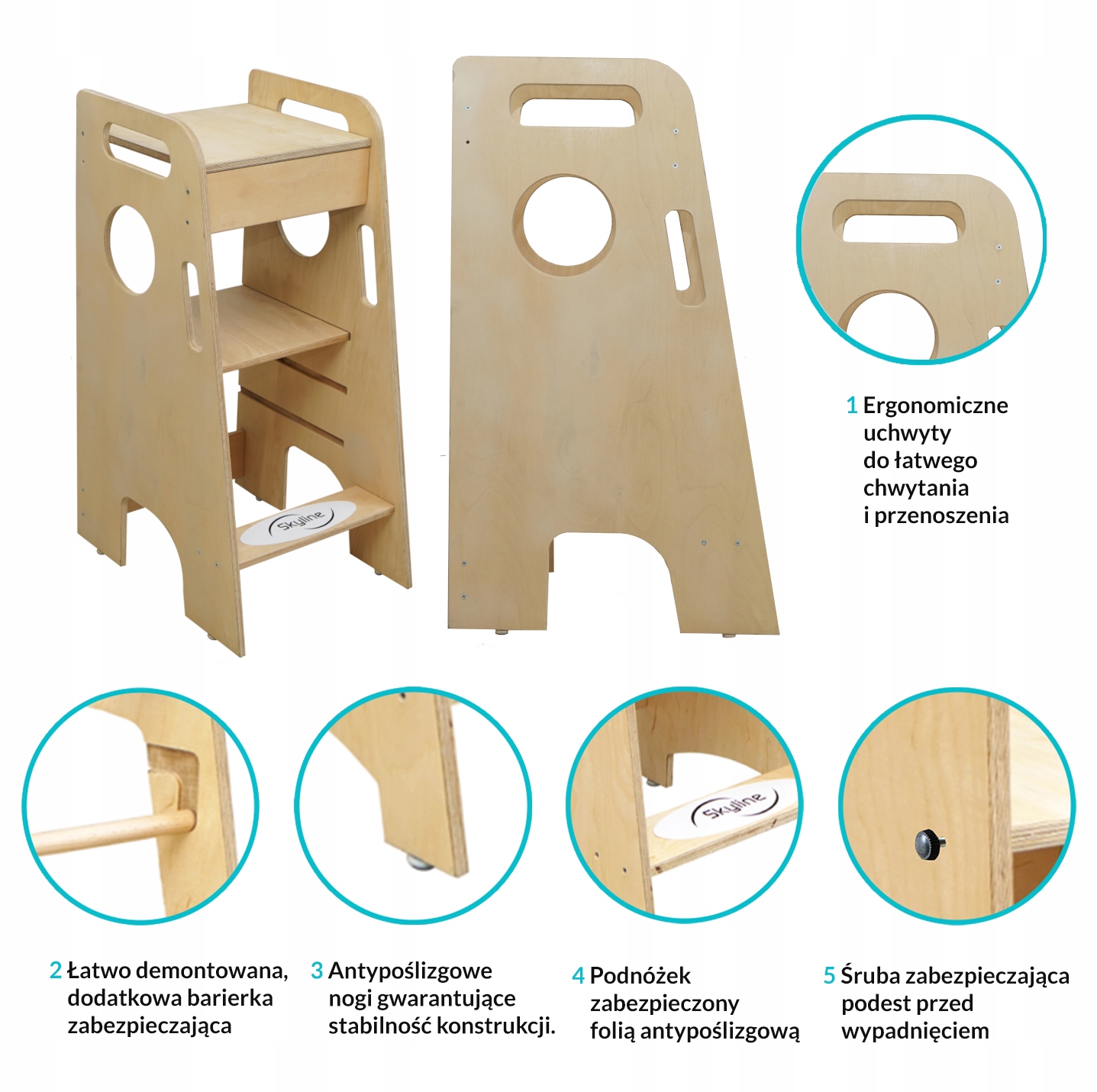 Skyline

1 Ergonomiczne uchwyty do łatwego chwytania i przenoszenia

Skyline

2 Łatwo demontowana, dodatkowa barierka zabezpieczająca

3 Antypoślizgowe nogi gwarantujące stabilność konstrukcji.

4 Podnóżek zabezpieczony folią antypoślizgową

5 Śruba zabezpieczająca podest przed wypadnięciem