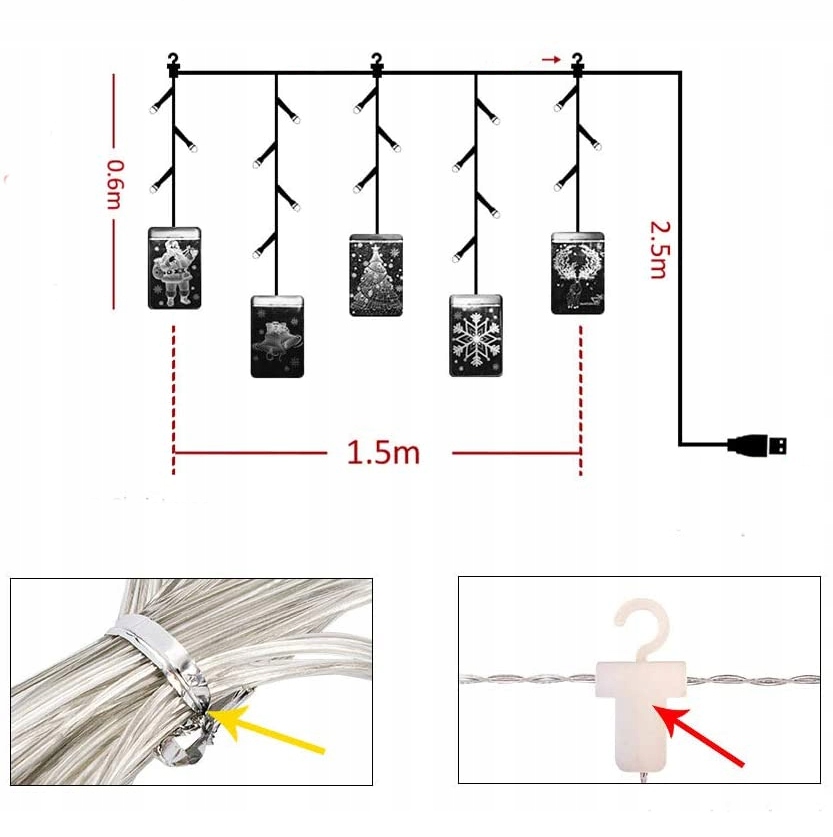 0.6m

2.5m

1.5m