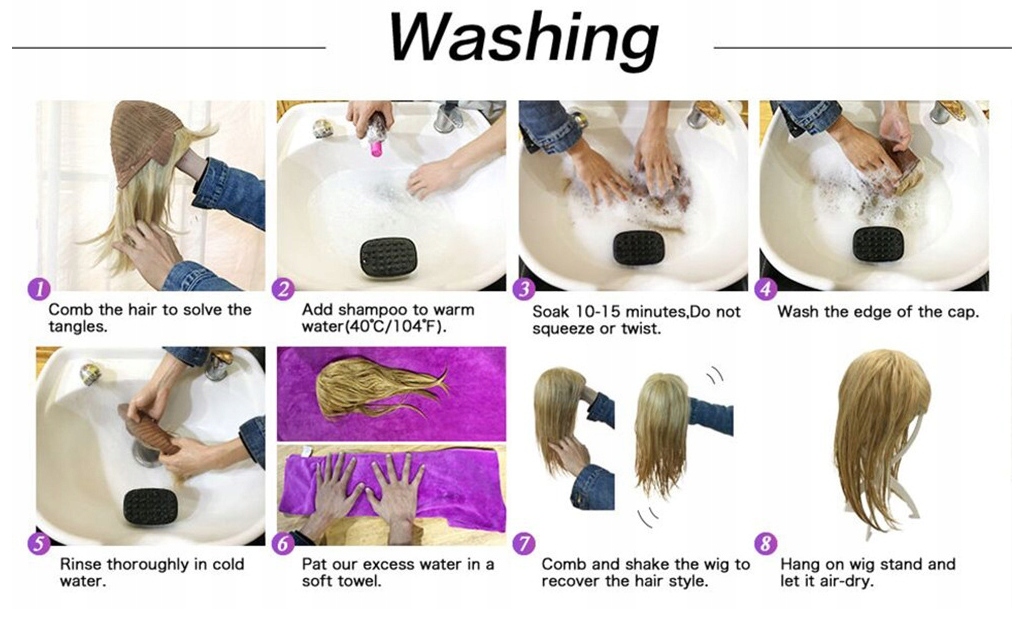 Washing

1 Comb the hair to solve the tangles.

2 Add shampoo to warm water(40℃/104℉).

3 Soak 10-15 minutes,Do not squeeze or twist.

4 Wash the edge of the cap.

5 Rinse thoroughly in cold water.

6 Pat our excess water in a soft towel.

7 Comb and shake the wig to recover the hair style.

8 Hang on wig stand and let it air-dry.