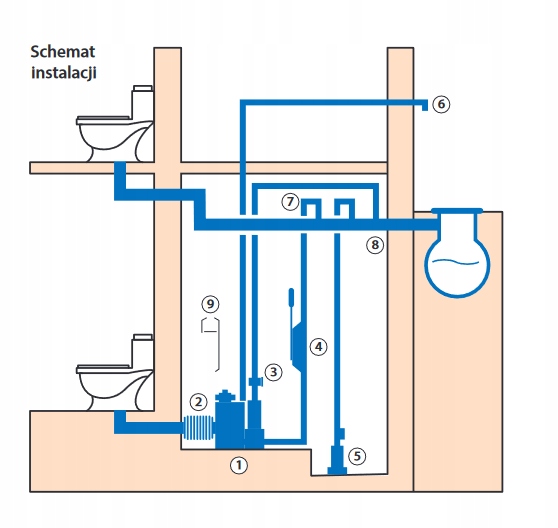 Schemat instalacji

6

7

8

9

4

3

2

1

5