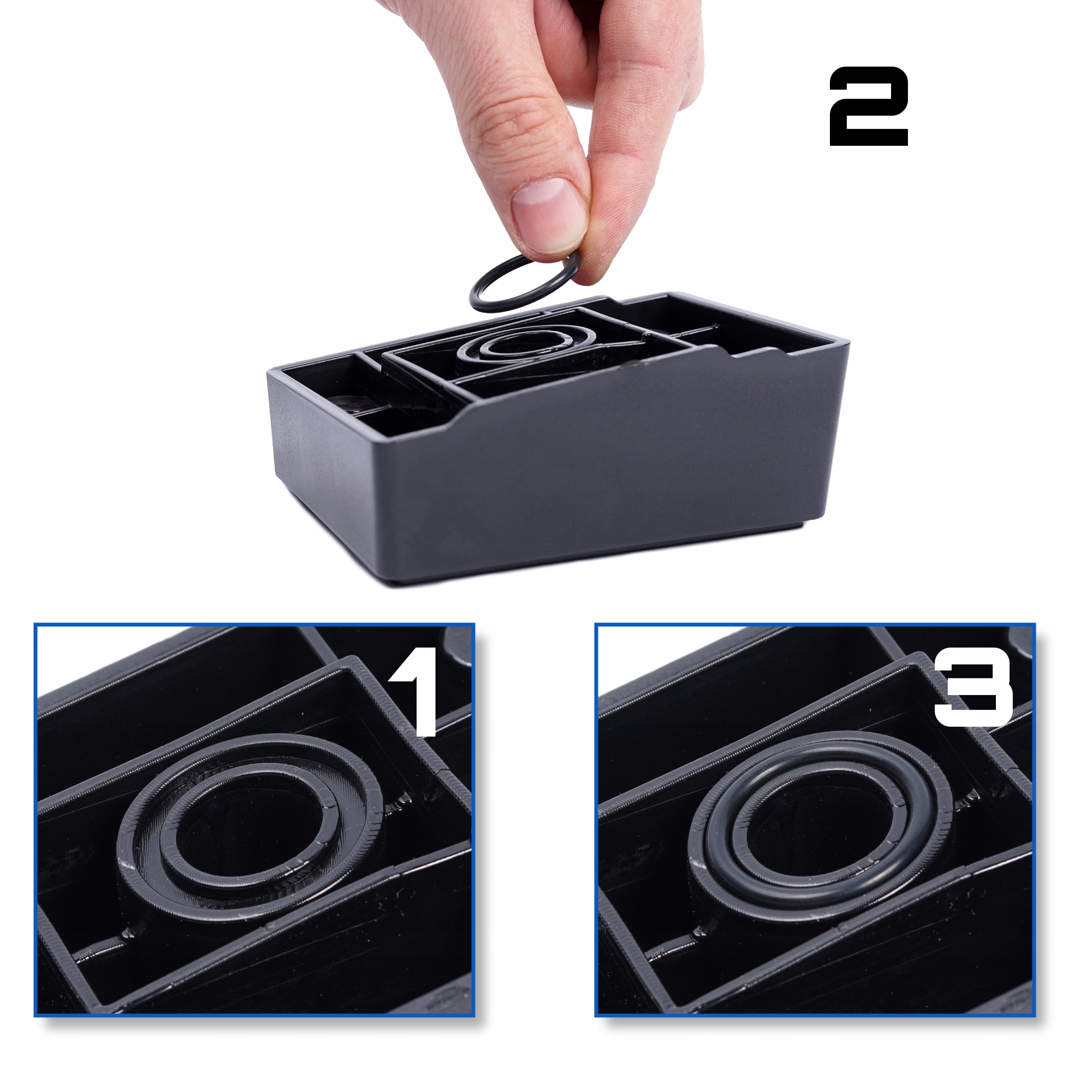 2

1

3