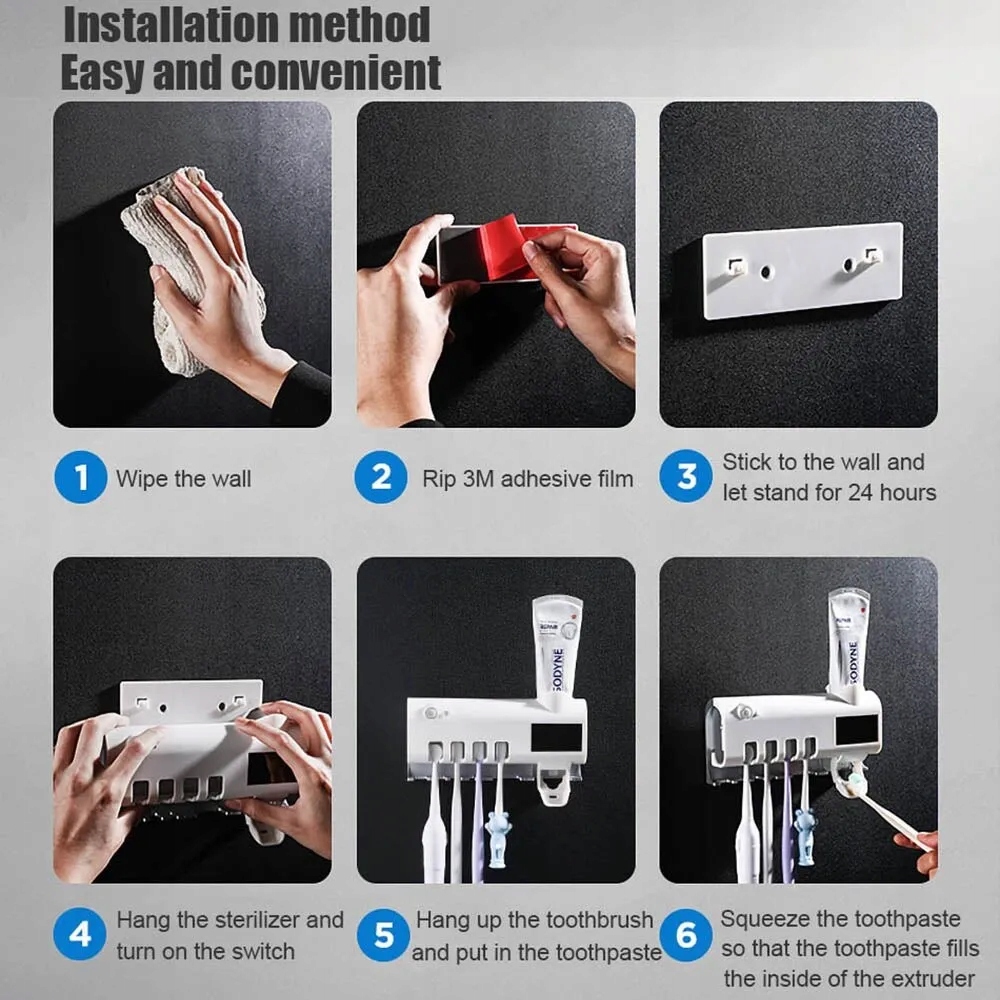 Installation method
Easy and convenient

1 Wipe the wall

2 Rip 3M adhesive film

3 Stick to the wall and let stand for 24 hours

SODYNE

SODYNE

4 Hang the sterilizer and turn on the switch

5 Hang up the toothbrush and put in the toothpaste

6 Squeeze the toothpaste so that the toothpaste fills the inside of the extruder