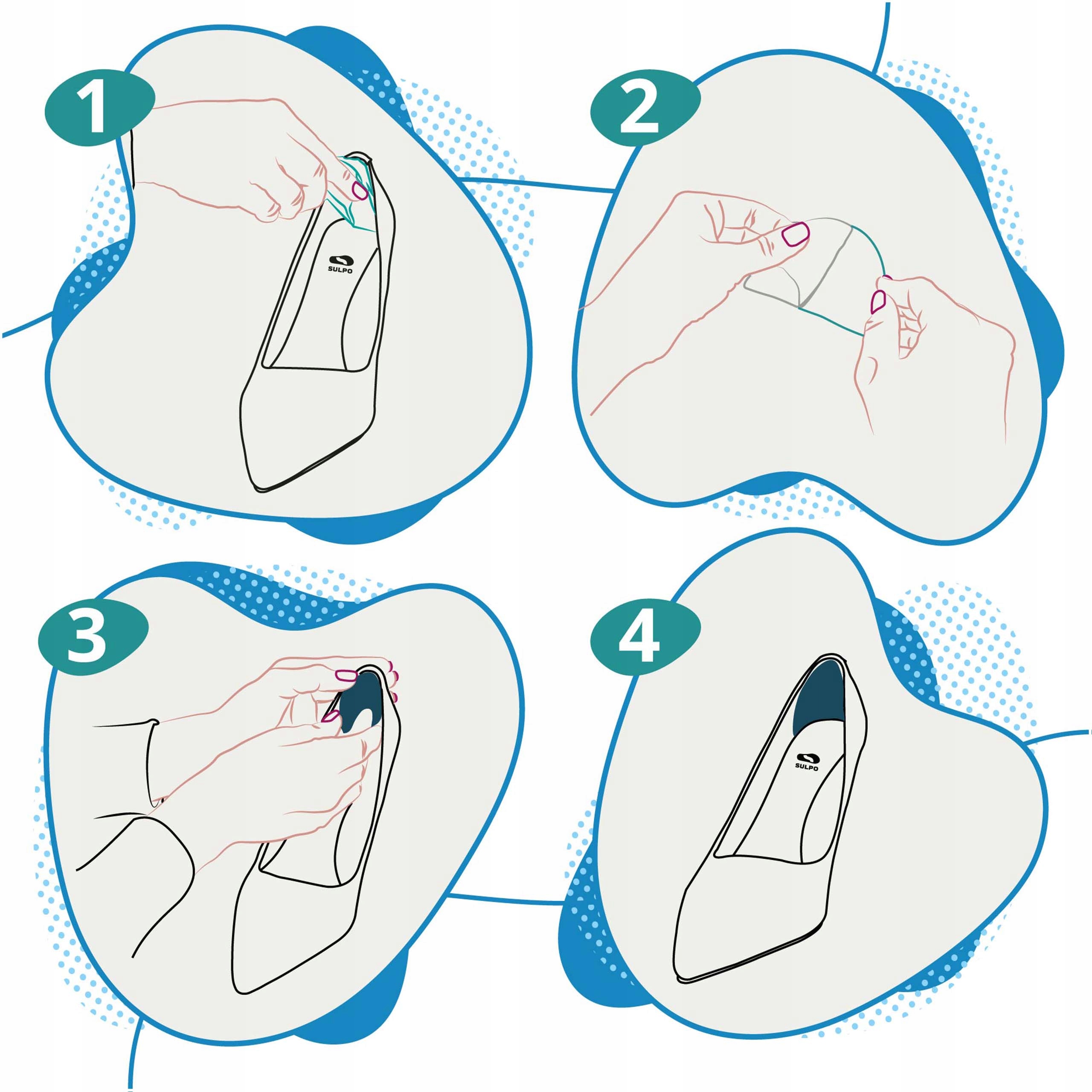 1

SULPO

2

3

4

SULPO