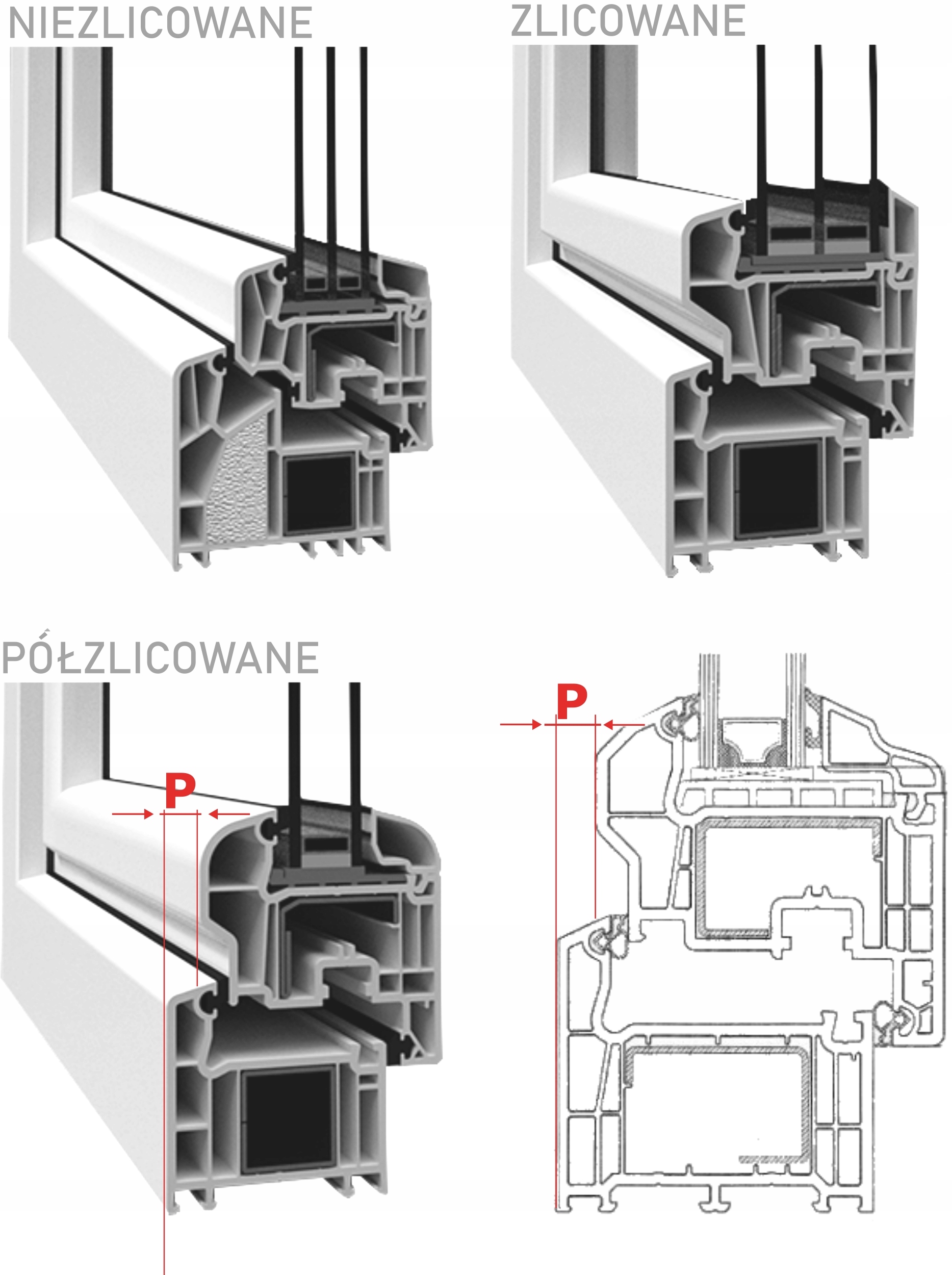 NIEZLICOWANE

ZLICOWANE

PÓŁZLICOWANE

P

P