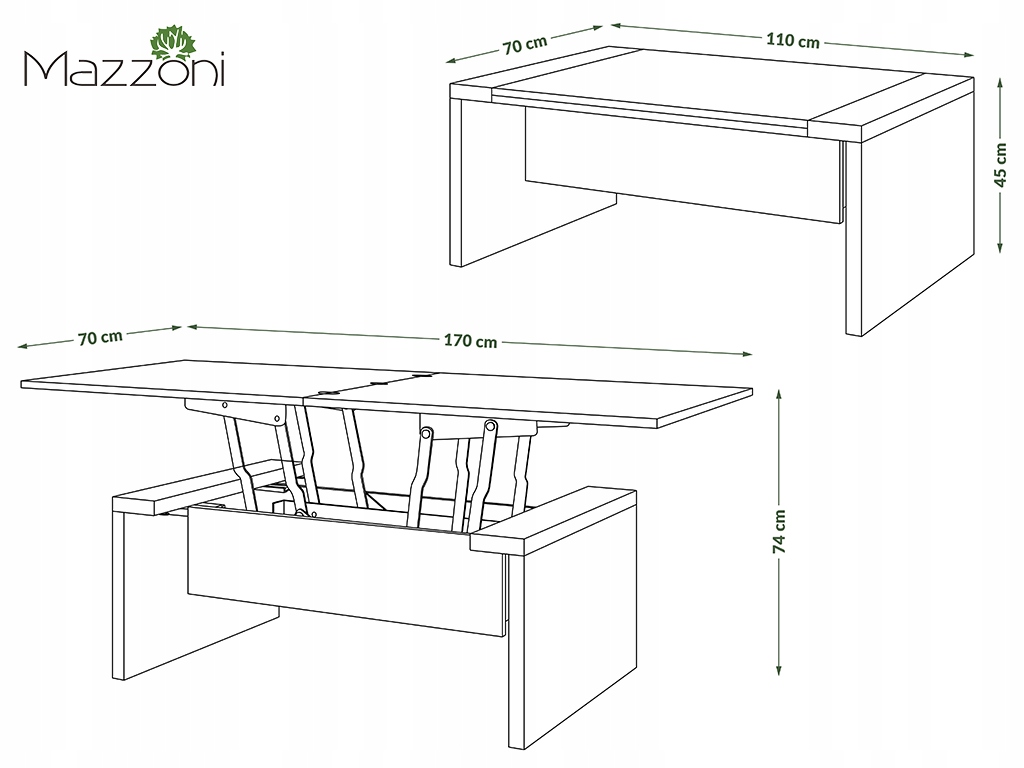 Mazzoni

70 cm

110 cm

45 cm

70 cm

170 cm

74 cm