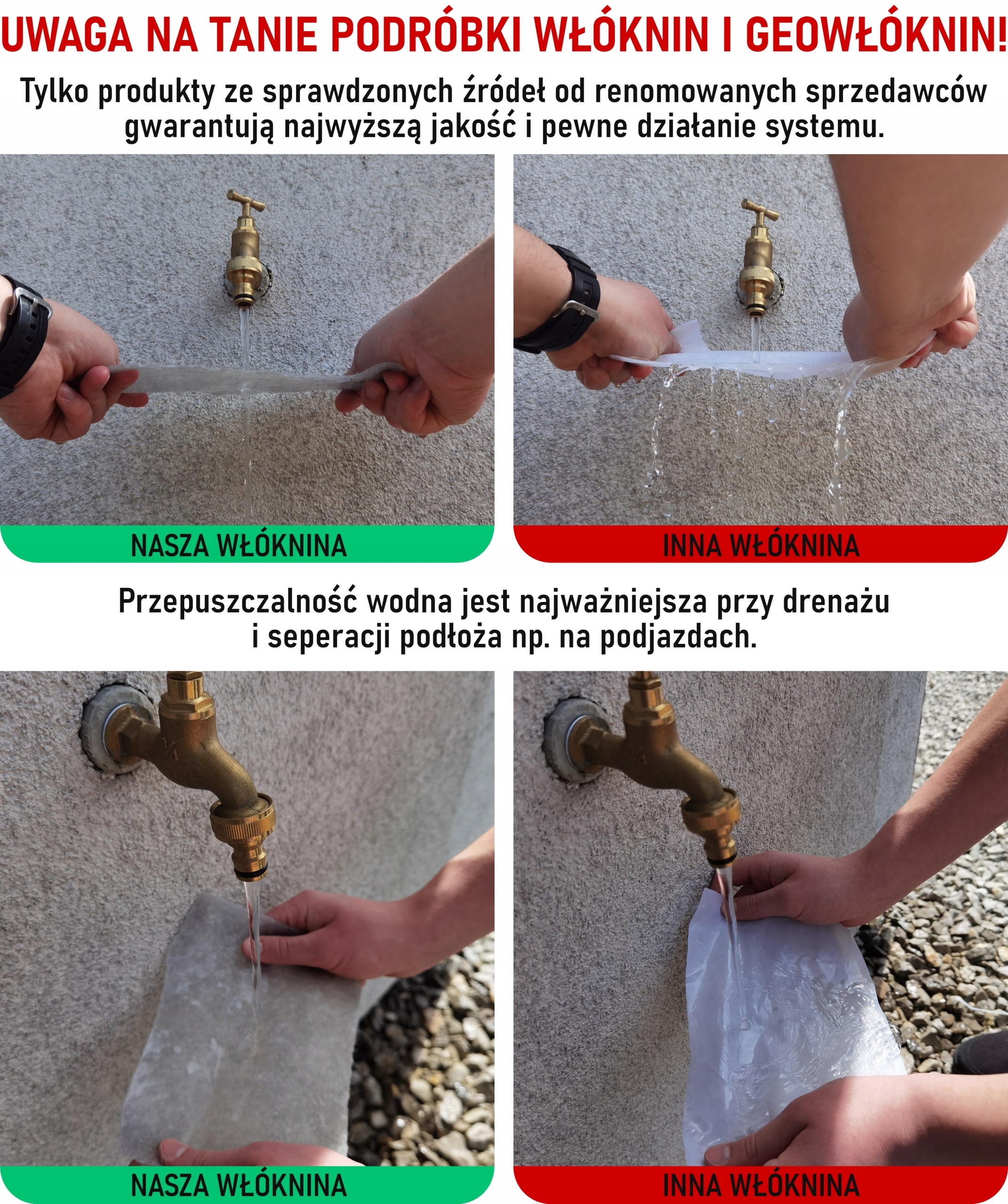 UWAGA NA TANIE PODRÓBKI WŁÓKNIN I GEOWŁÓKNIN!

Tylko produkty ze sprawdzonych źródeł od renomowanych sprzedawców gwarantują najwyższą jakość i pewne działanie systemu.

NASZA WŁÓKNINA

INNA WŁÓKNINA

Przepuszczalność wodna jest najważniejsza przy drenażu i seperacji podłoża np. na podjazdach.

NASZA WŁÓKNINA

INNA WŁÓKNINA