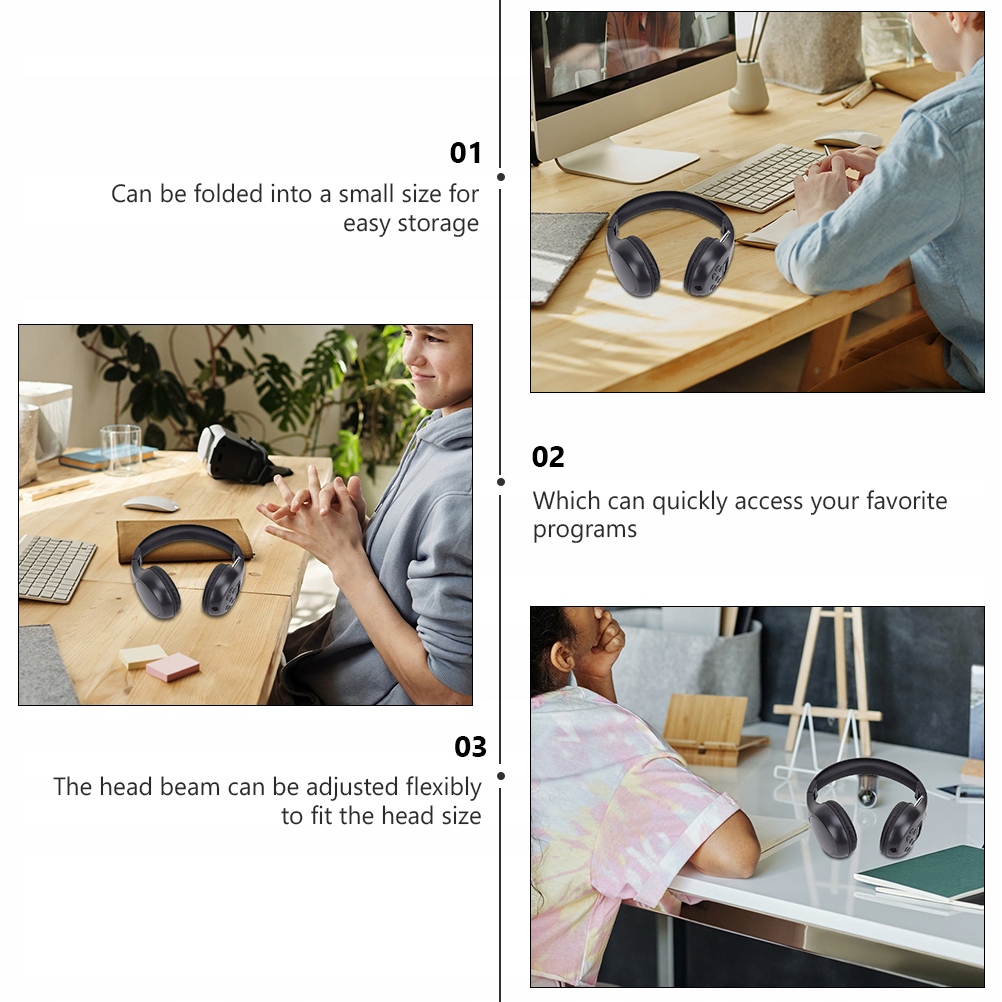 01
Can be folded into a small size for easy storage

02
Which can quickly access your favorite programs

03
The head beam can be adjusted flexibly to fit the head size