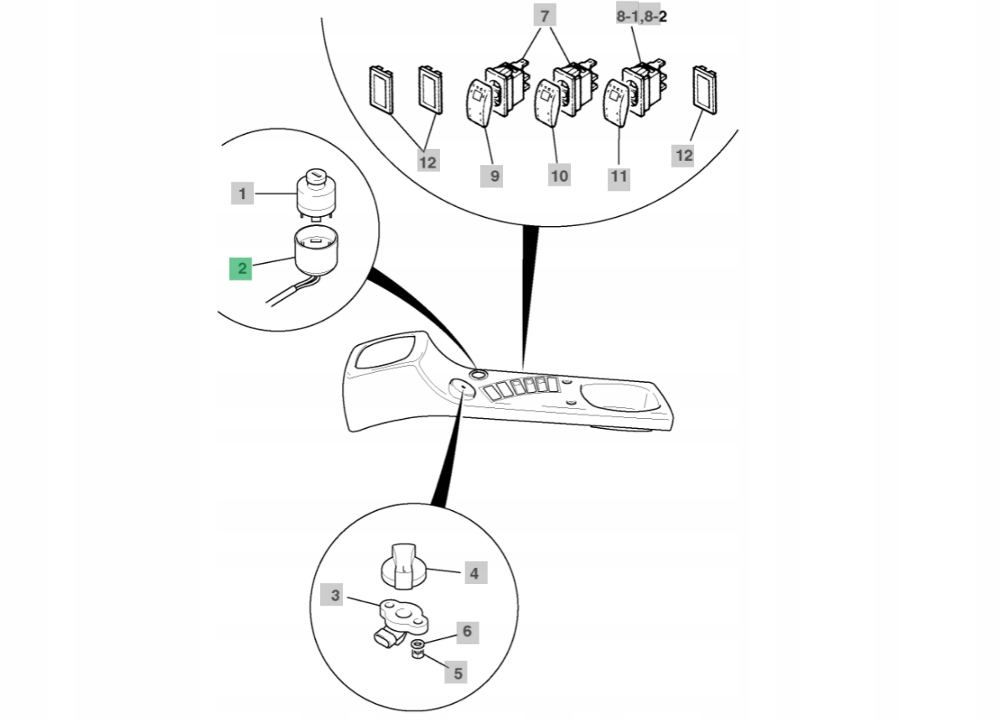 7
8-1,8-2
12
9
10
11
12
1
2
4
3
6
5