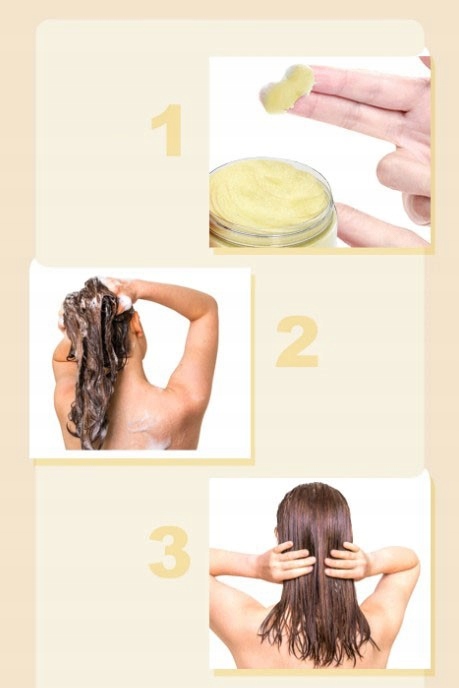 1

2

3