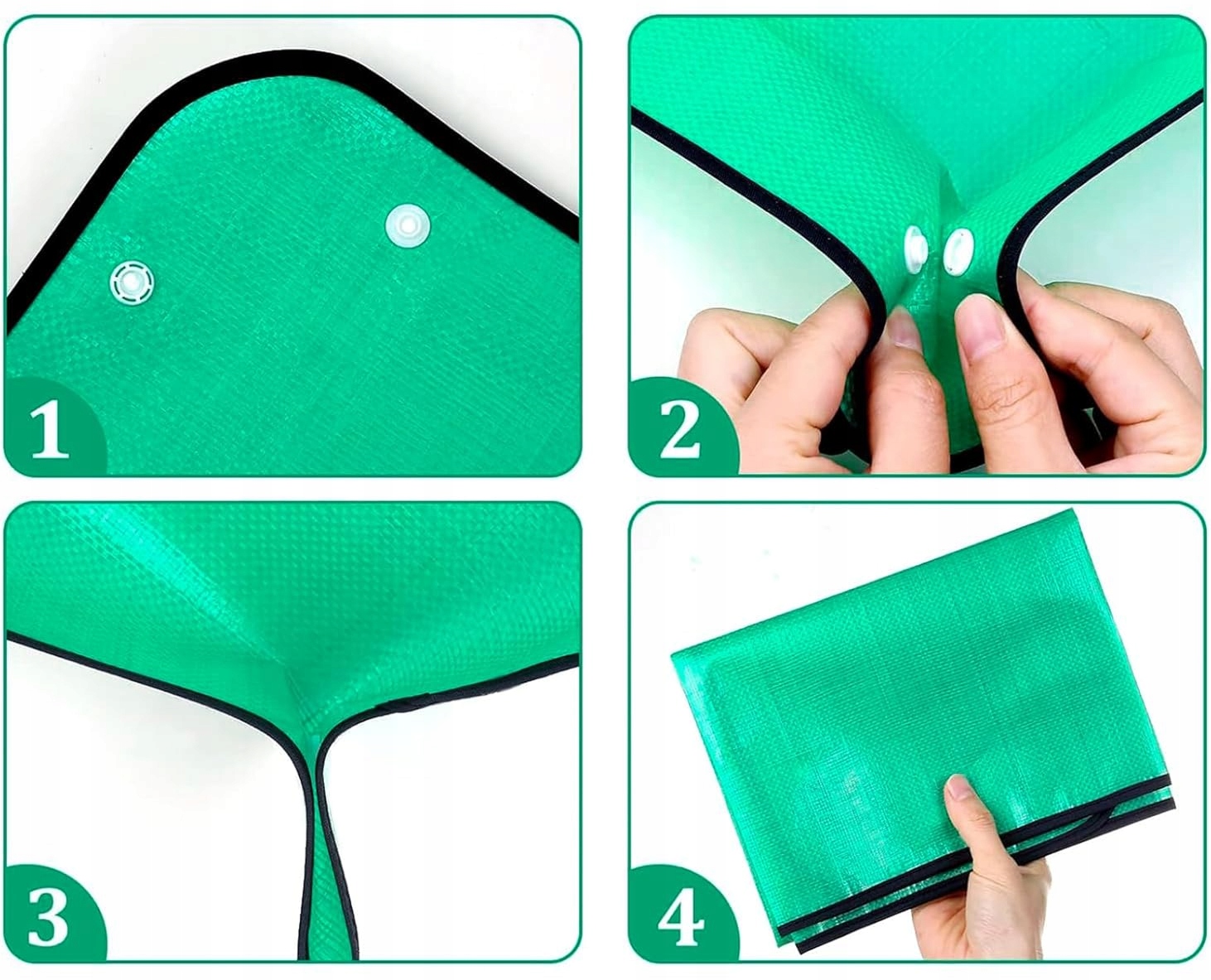 1

2

3

4