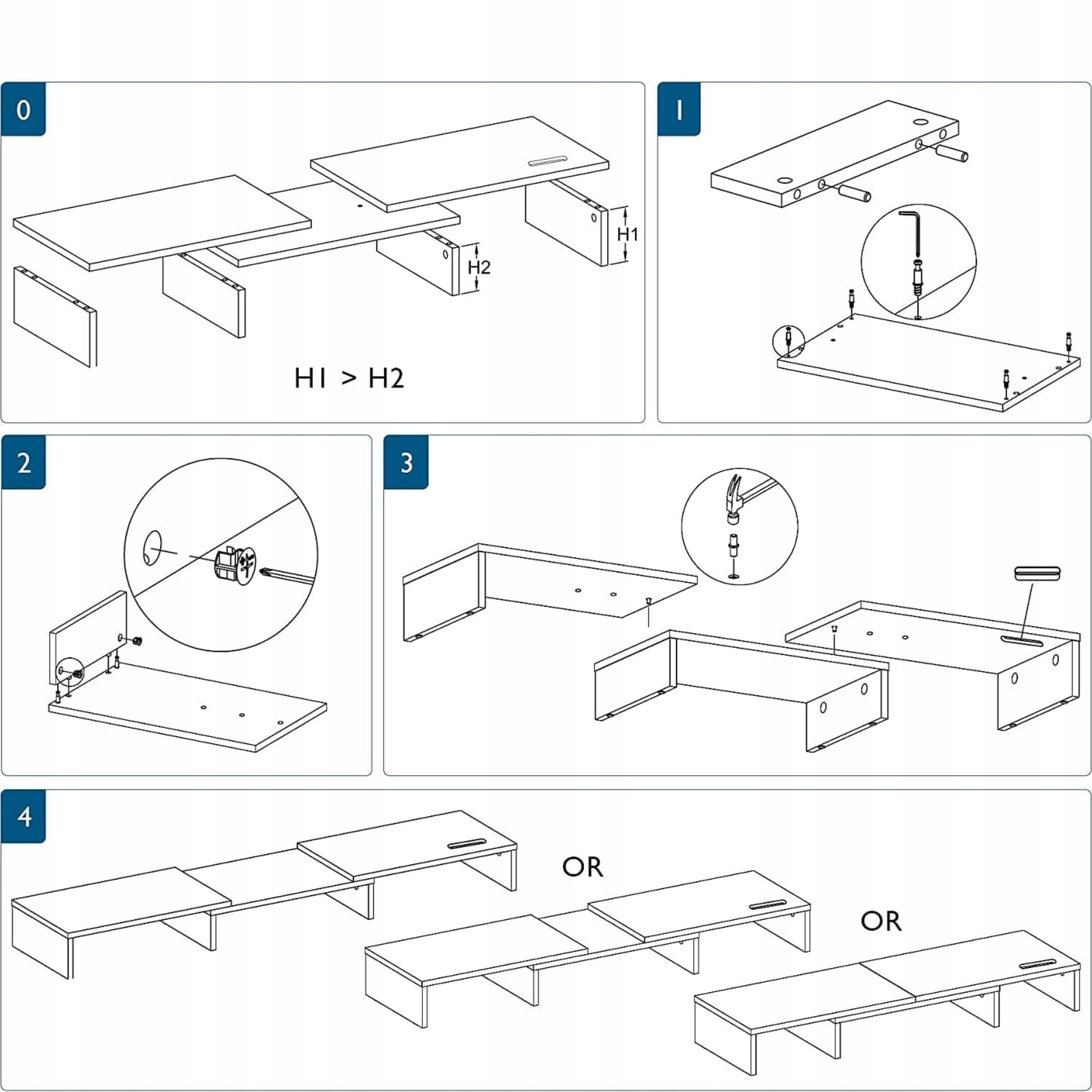 0

H1

H2

H1 > H2

1

2

3

4

OR

OR