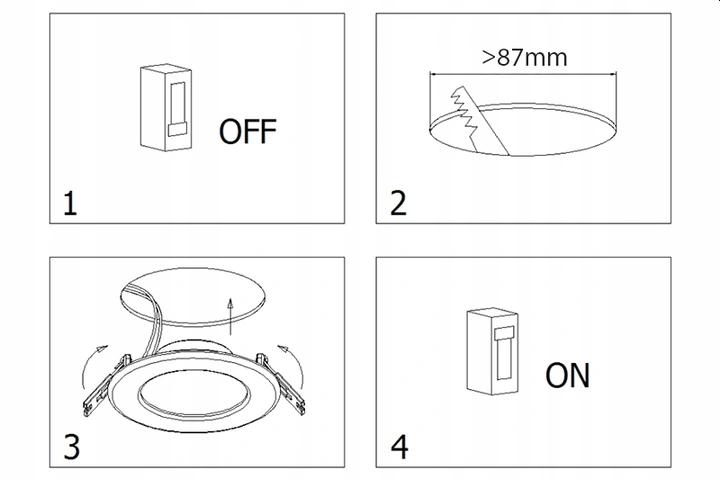 OFF

1

>87mm

2

3

ON

4