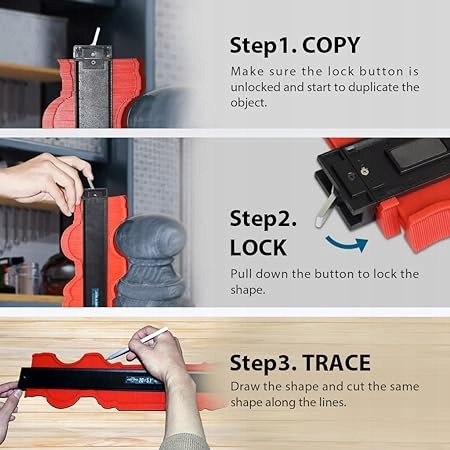 Step1. COPY

Make sure the lock button is unlocked and start to duplicate the object.

Step2. LOCK

Pull down the button to lock the shape.

Step3. TRACE

Draw the shape and cut the same shape along the lines.