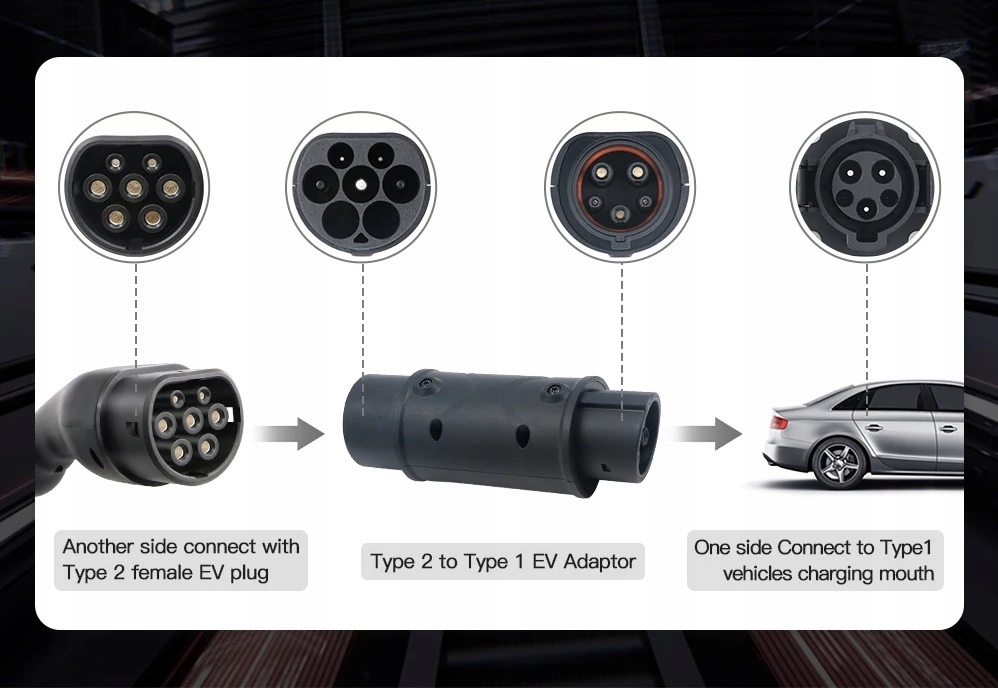 Another side connect with Type 2 female EV plug

Type 2 to Type 1 EV Adaptor

One side Connect to Type1 vehicles charging mouth