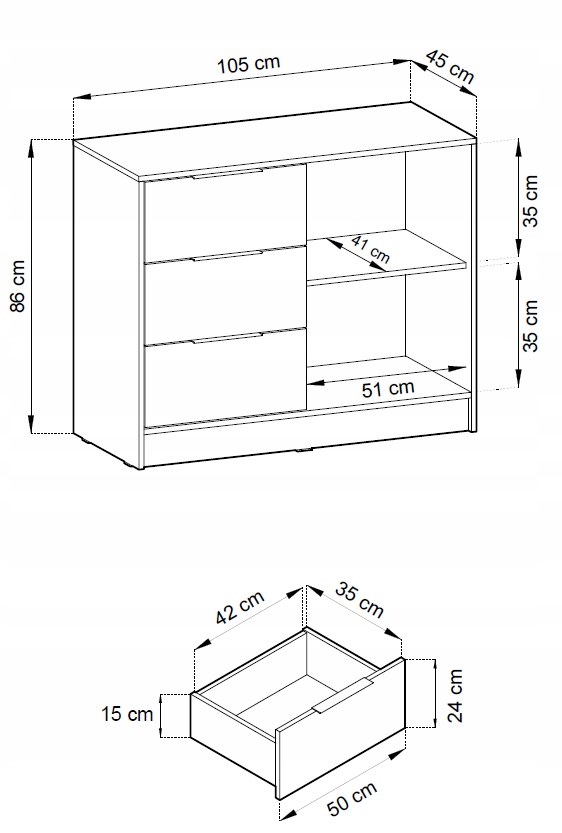 105 cm
45 cm
86 cm
35 cm
41 cm
35 cm
51 cm

42 cm
35 cm
15 cm
24 cm
50 cm