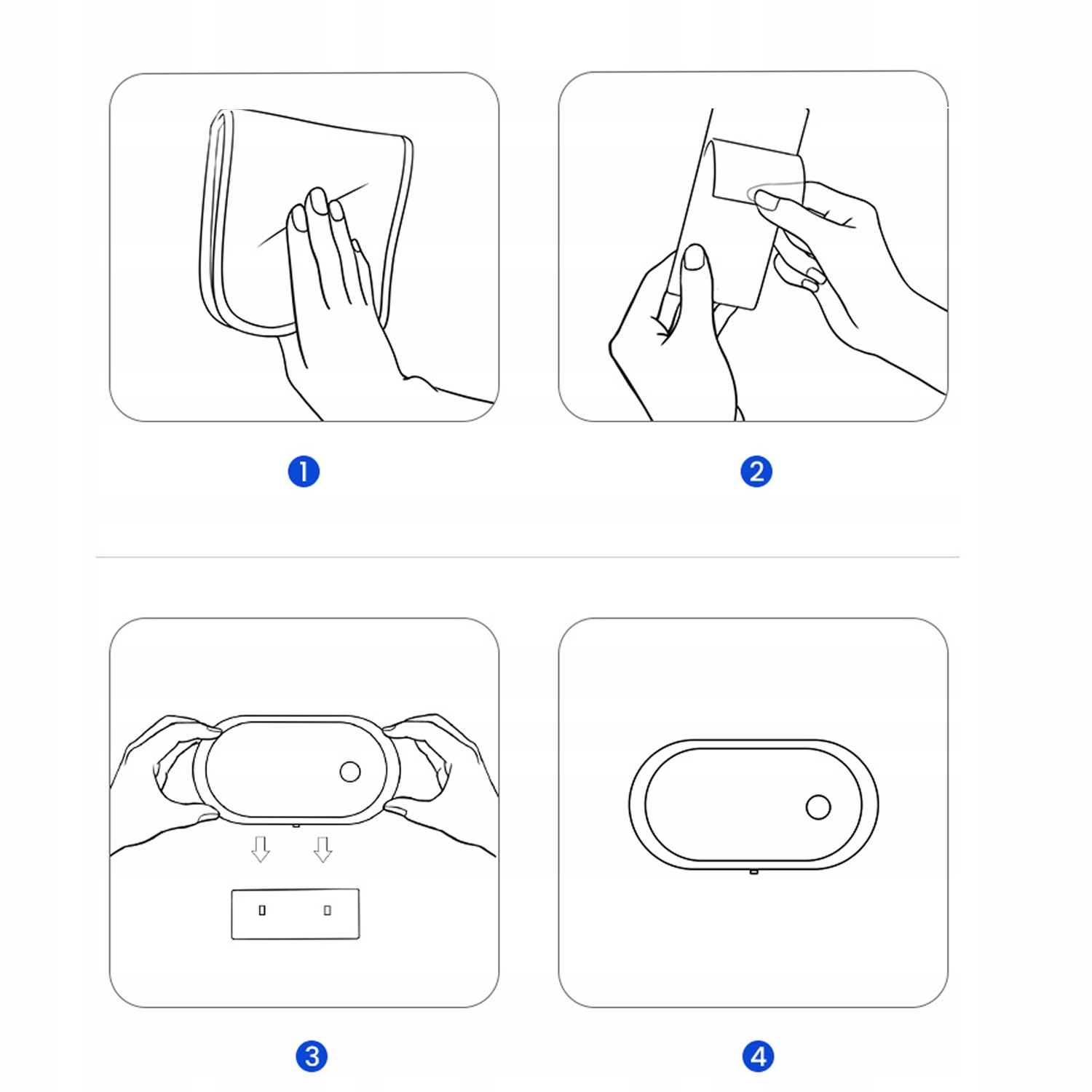 1

2

3

4