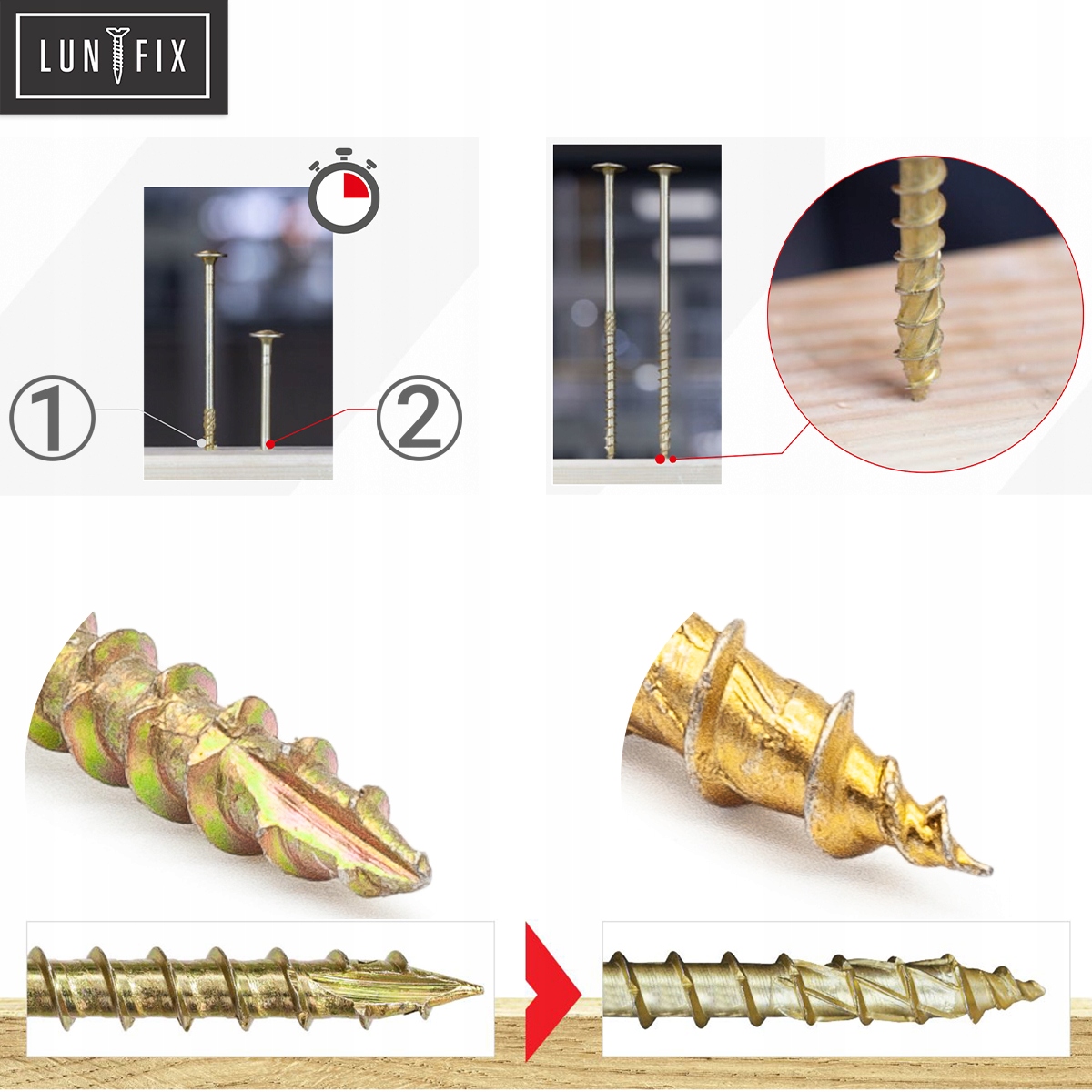 LUN FIX

1

2