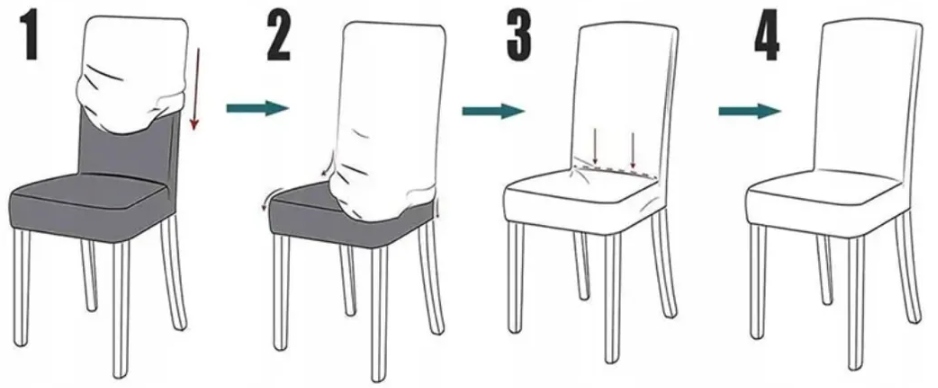 1

2

3

4